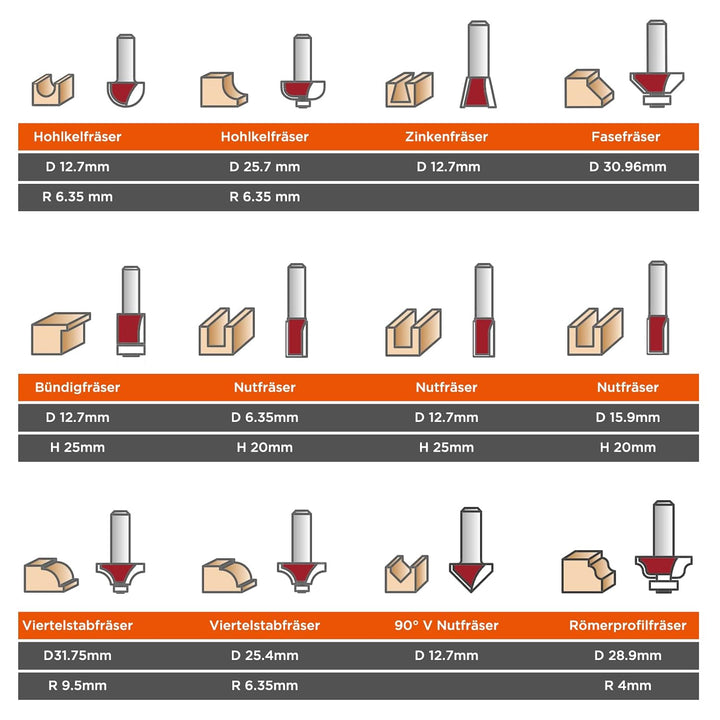 | Hohlkelfräser | Hohlkelfräser | Zinkenfräser | Fasefräser |
|---|---|---|---|
| D 12.7mm | D 25.7 mm | D 12.7mm | D 30.96mm |
| R 6.35 mm | R 6.35 mm | | |

| Bündigfräser | Nutfräser | Nutfräser | Nutfräser |
|---|---|---|---|
| D 12.7mm | D 6.35mm | D 12.7mm | D 15.9mm |
| H 25mm | H 20mm | H 25mm | H 20mm |

| Viertelstabfräser | Viertelstabfräser | 90° V Nutfräser | Römerprofilfräser |
|---|---|---|---|
| D31.75mm | D 25.4mm | D 12.7mm | D 28.9mm |
| R 9.5mm | R 6.35mm | | R 4mm |