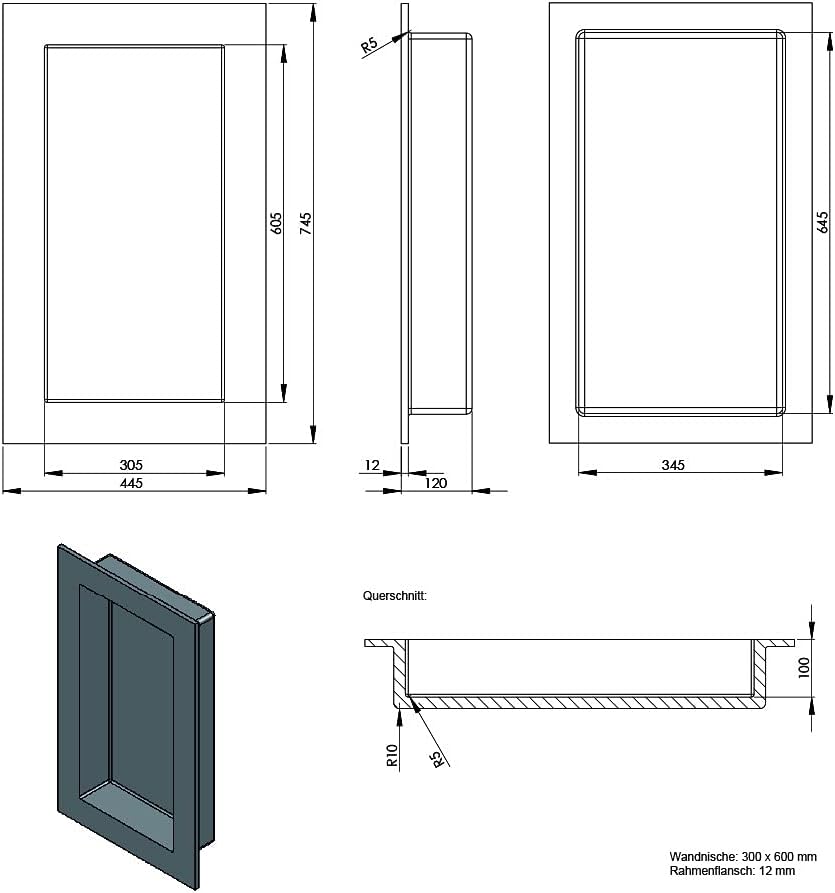 605
745
305
445
R5
12
120
645
345
Querschnitt:
100
R10
R5
Wandnische: 300 x 600 mm
Rahmenflansch: 12 mm