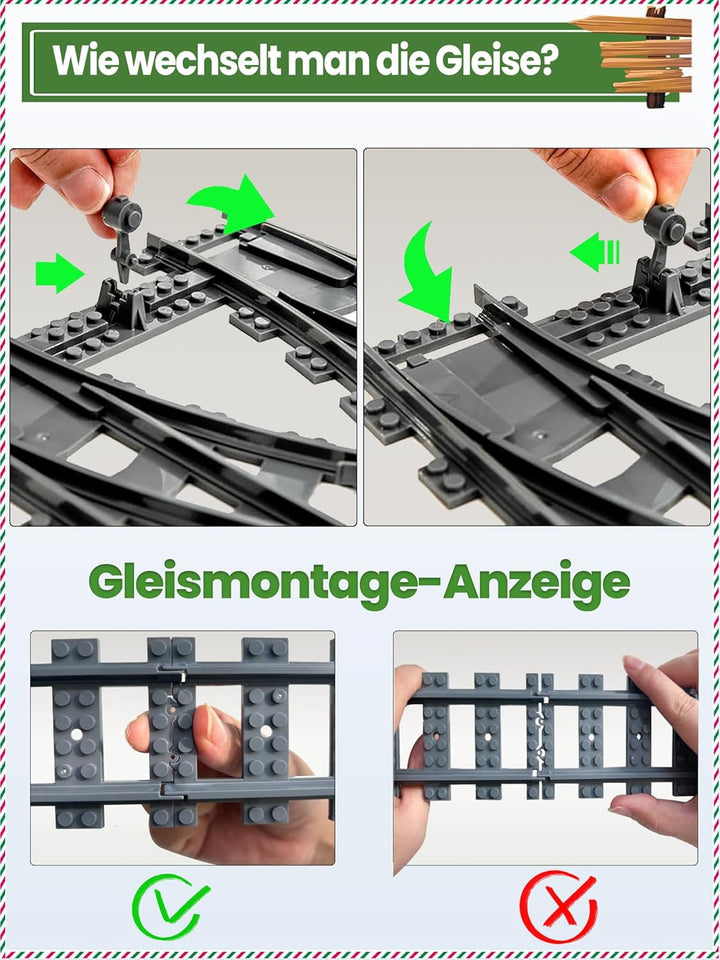 Wie wechselt man die Gleise?

Gleismontage-Anzeige