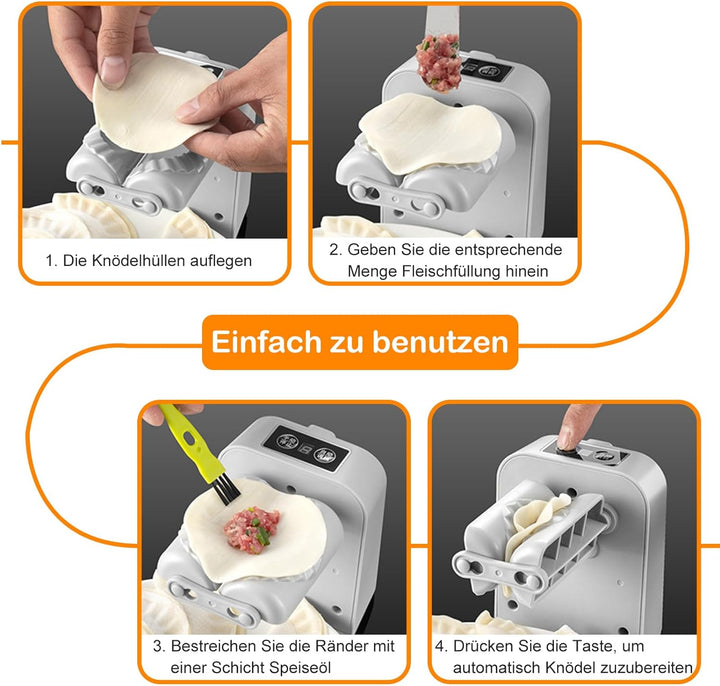 1. Die Knödelhüllen auflegen

2. Geben Sie die entsprechende Menge Fleischfüllung hinein

Einfach zu benutzen

3. Bestreichen Sie die Ränder mit einer Schicht Speiseöl

4. Drücken Sie die Taste, um automatisch Knödel zuzubereiten