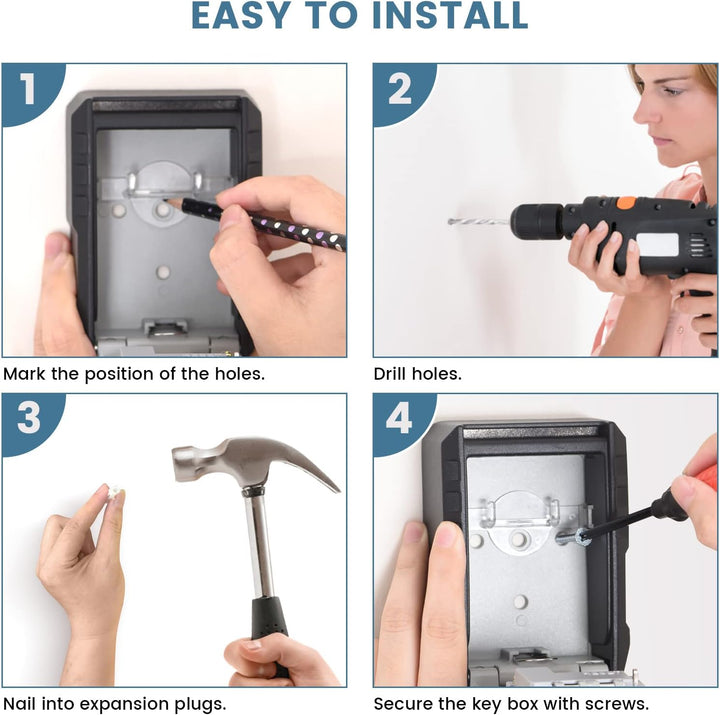 EASY TO INSTALL

1

Mark the position of the holes.

2

Drill holes.

3

Nail into expansion plugs.

4

Secure the key box with screws.