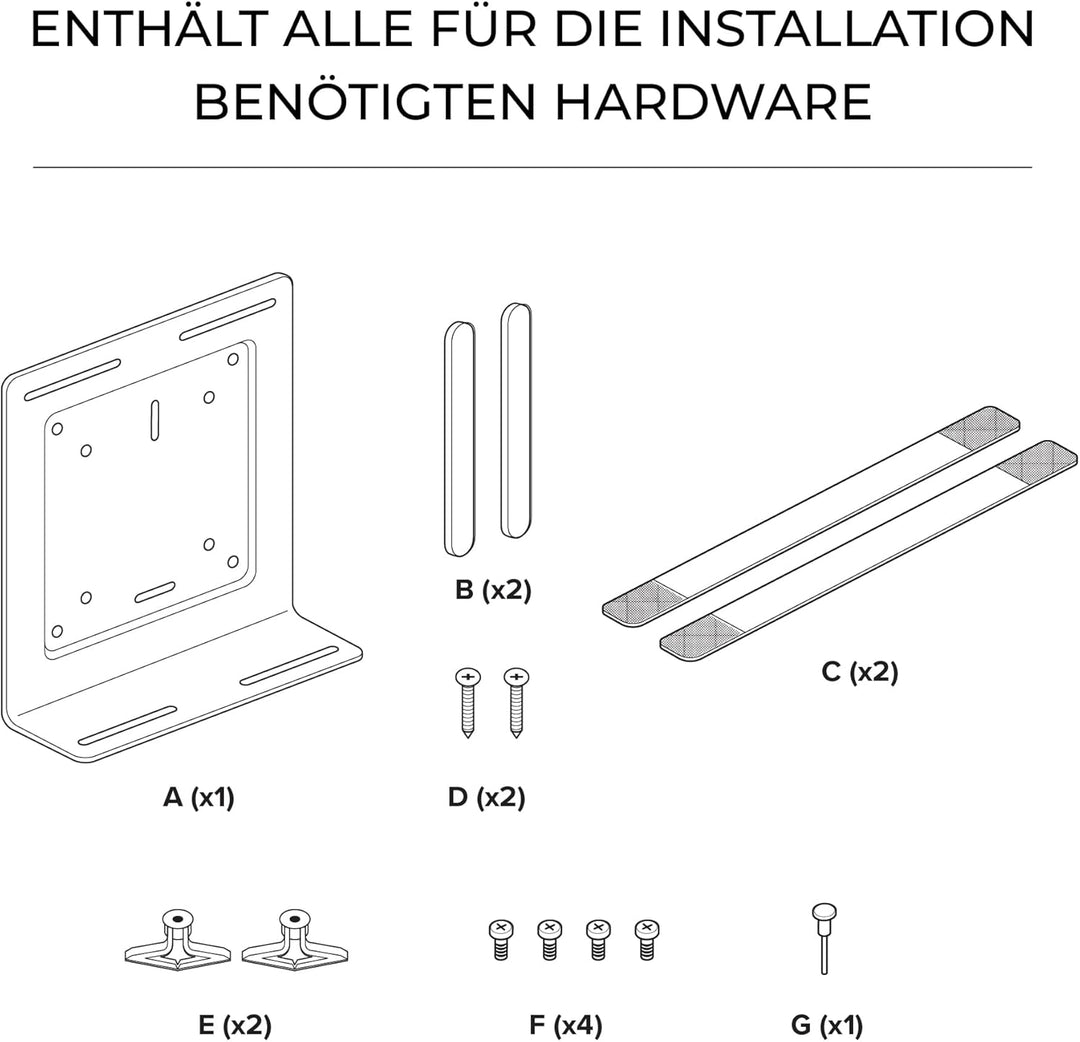 ENTHÄLT ALLE FÜR DIE INSTALLATION BENÖTIGTEN HARDWARE

B (x2)

C (x2)

A (x1)

D (x2)

E (x2)

F (x4)

G (x1)