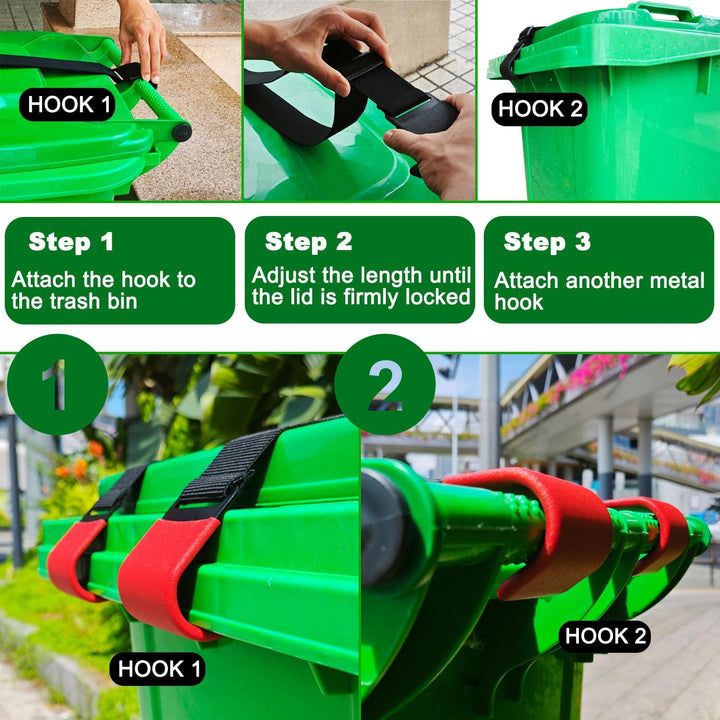 HOOK 1

HOOK 2

Step 1
Attach the hook to the trash bin

Step 2
Adjust the length until the lid is firmly locked

Step 3
Attach another metal hook

1

2

HOOK 1

HOOK 2