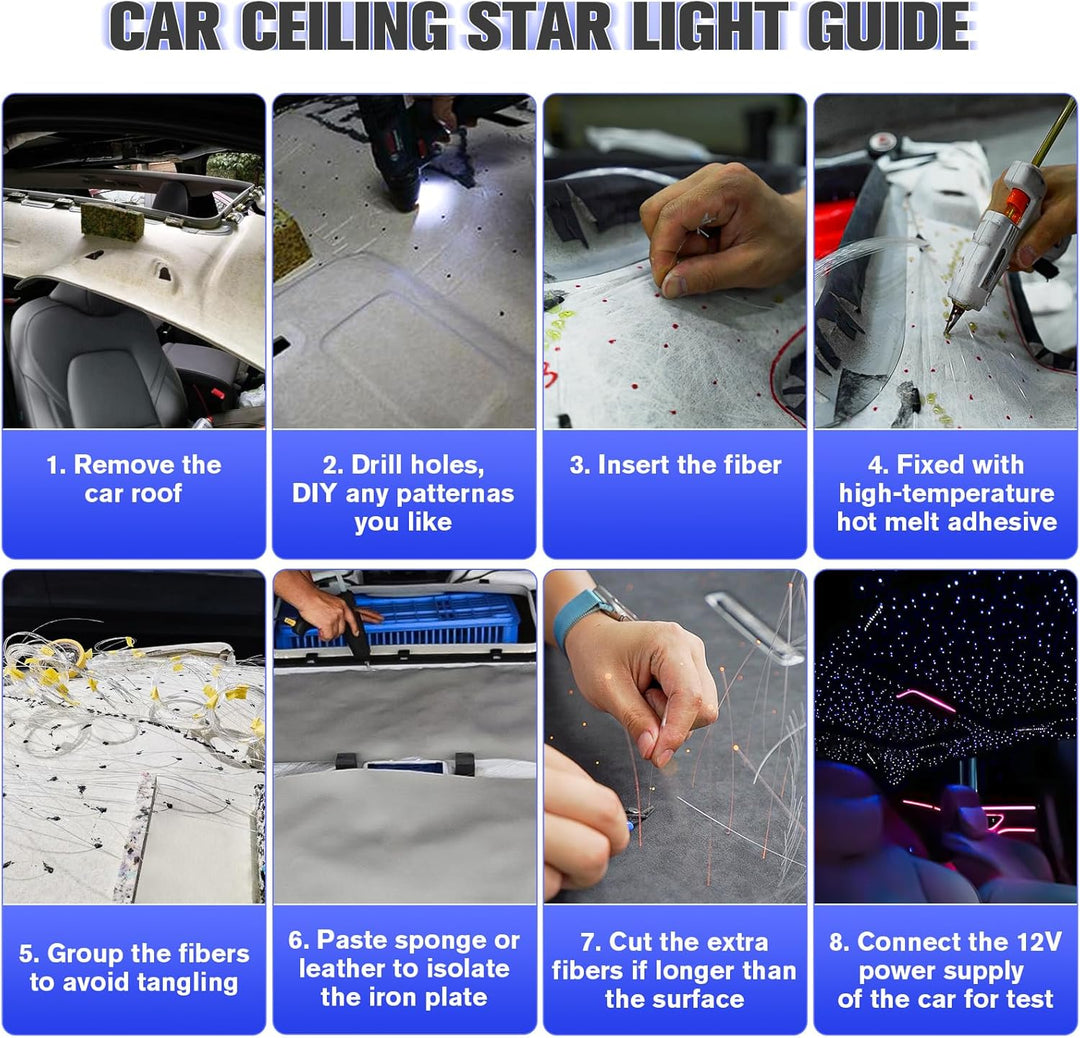 CAR CEILING STAR LIGHT GUIDE

1. Remove the car roof

2. Drill holes, DIY any patternas you like

3. Insert the fiber

4. Fixed with high-temperature hot melt adhesive

5. Group the fibers to avoid tangling

6. Paste sponge or leather to isolate the iron plate

7. Cut the extra fibers if longer than the surface

8. Connect the 12V power supply of the car for test