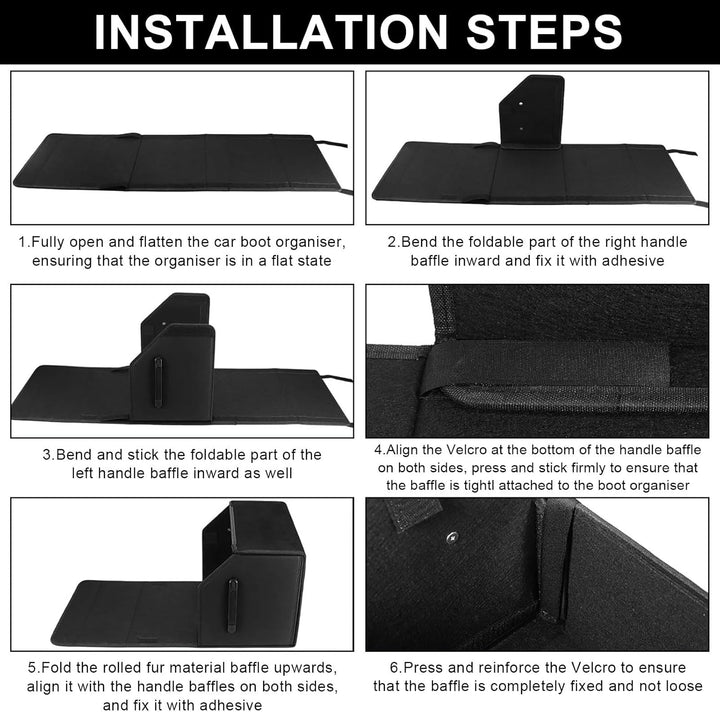 INSTALLATION STEPS

1.Fully open and flatten the car boot organiser, ensuring that the organiser is in a flat state

2.Bend the foldable part of the right handle baffle inward and fix it with adhesive

3.Bend and stick the foldable part of the left handle baffle inward as well

4.Align the Velcro at the bottom of the handle baffle on both sides, press and stick firmly to ensure that the baffle is tightl attached to the boot organiser

5.Fold the rolled fur material baffle upwards, align it with the handle baffles on both sides, and fix it with adhesive

6.Press and reinforce the Velcro to ensure that the baffle is completely fixed and not loose