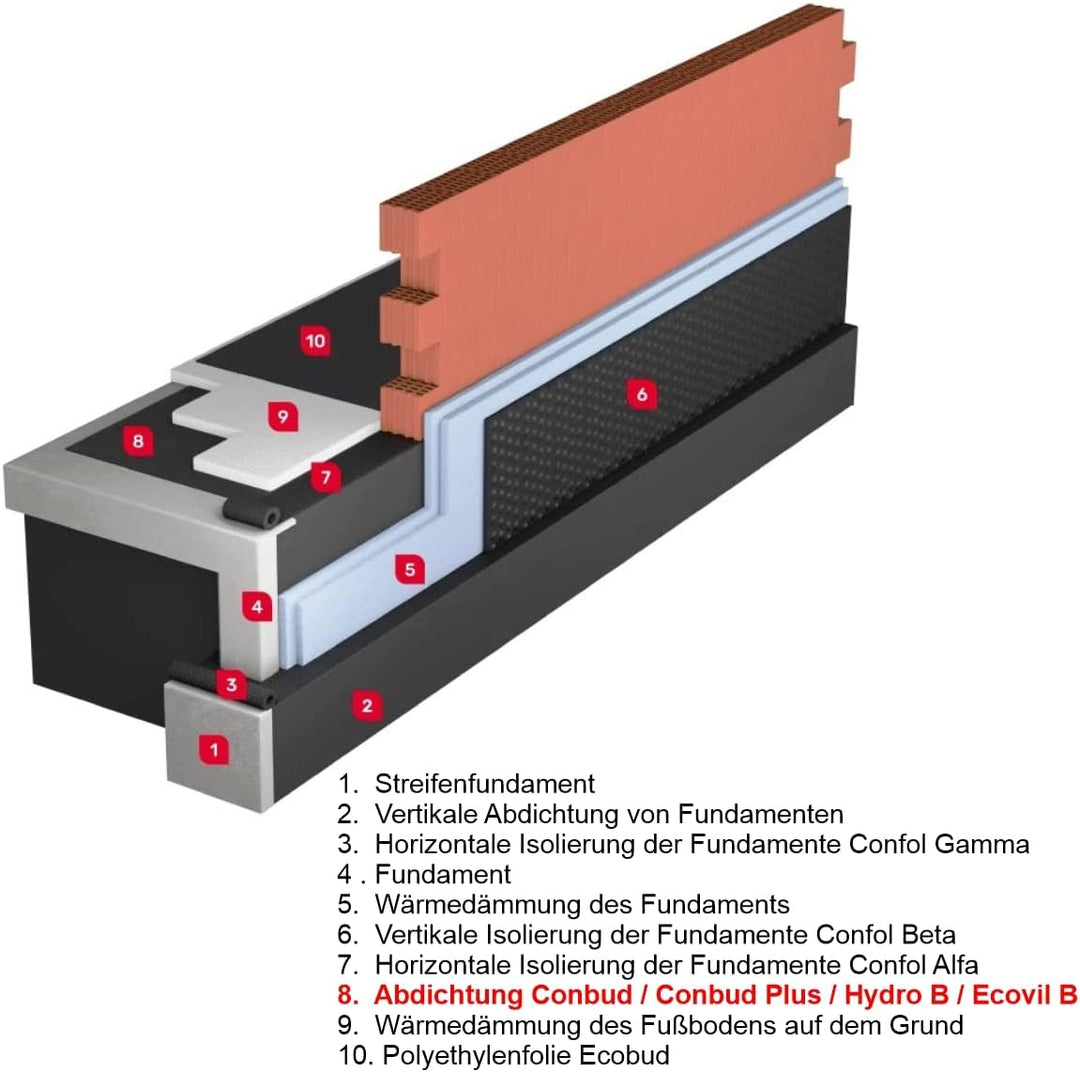 10

9

8

7

6

5

4

3

2

1

1. Streifenfundament
2. Vertikale Abdichtung von Fundamenten
3. Horizontale Isolierung der Fundamente Confol Gamma
4 . Fundament
5. Wärmedämmung des Fundaments
6. Vertikale Isolierung der Fundamente Confol Beta
7. Horizontale Isolierung der Fundamente Confol Alfa
8. Abdichtung Conbud / Conbud Plus / Hydro B / Ecovil B
9. Wärmedämmung des Fußbodens auf dem Grund
10. Polyethylenfolie Ecobud