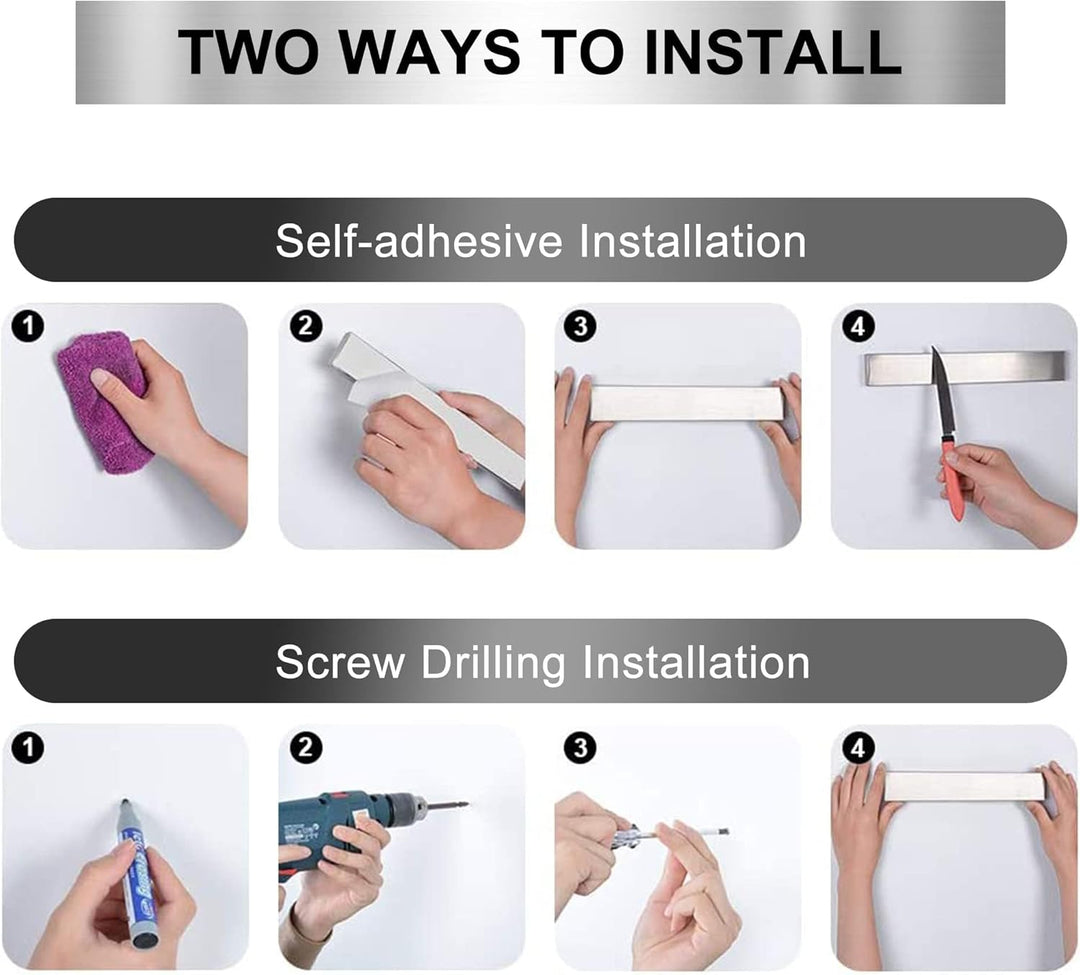 TWO WAYS TO INSTALL

Self-adhesive Installation

1

2

3

4

Screw Drilling Installation

1

2

3

4