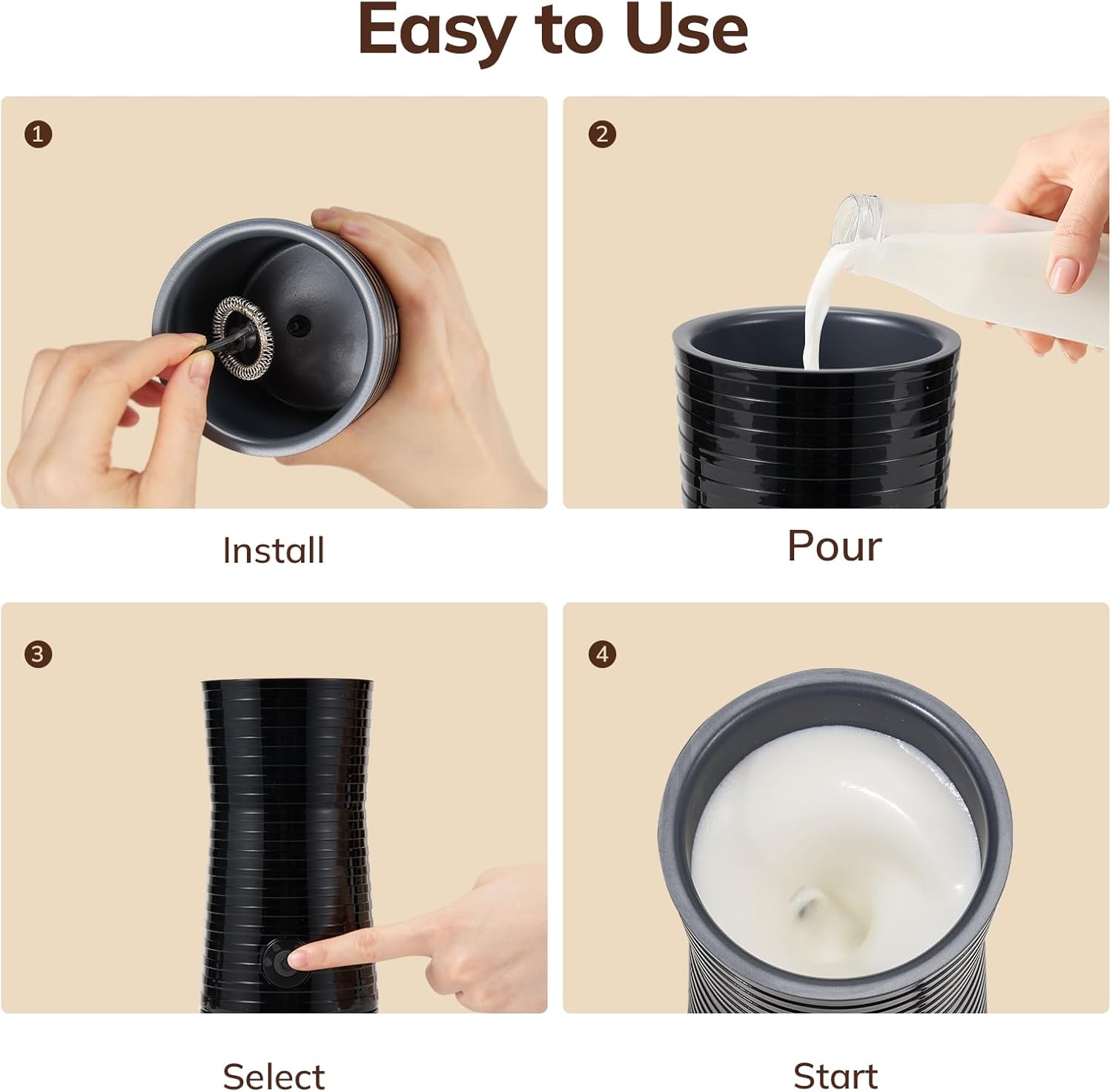 Easy to Use

1

Install

2

Pour

3

Select

4

Start