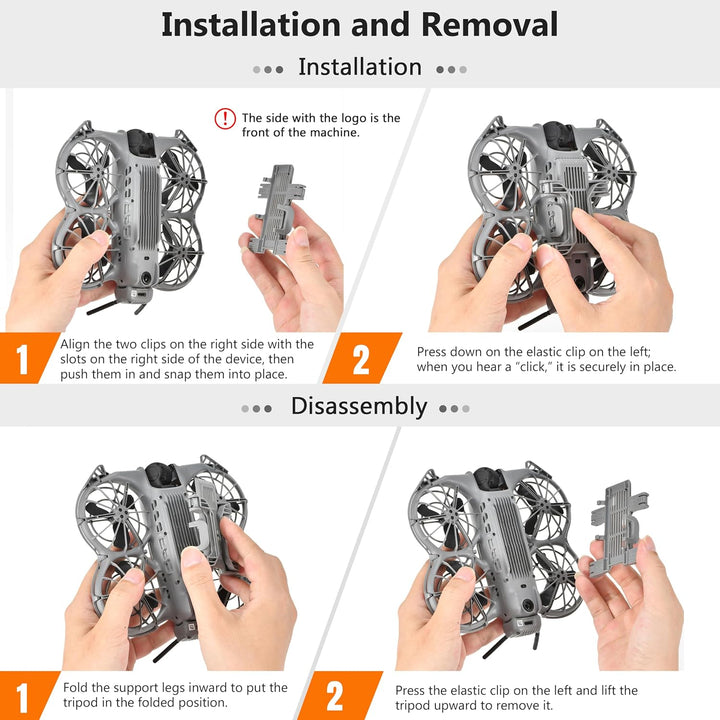 Installation and Removal

Installation

! The side with the logo is the front of the machine.

1 Align the two clips on the right side with the slots on the right side of the device, then push them in and snap them into place.

2 Press down on the elastic clip on the left; when you hear a "click," it is securely in place.

Disassembly

1 Fold the support legs inward to put the tripod in the folded position.

2 Press the elastic clip on the left and lift the tripod upward to remove it.