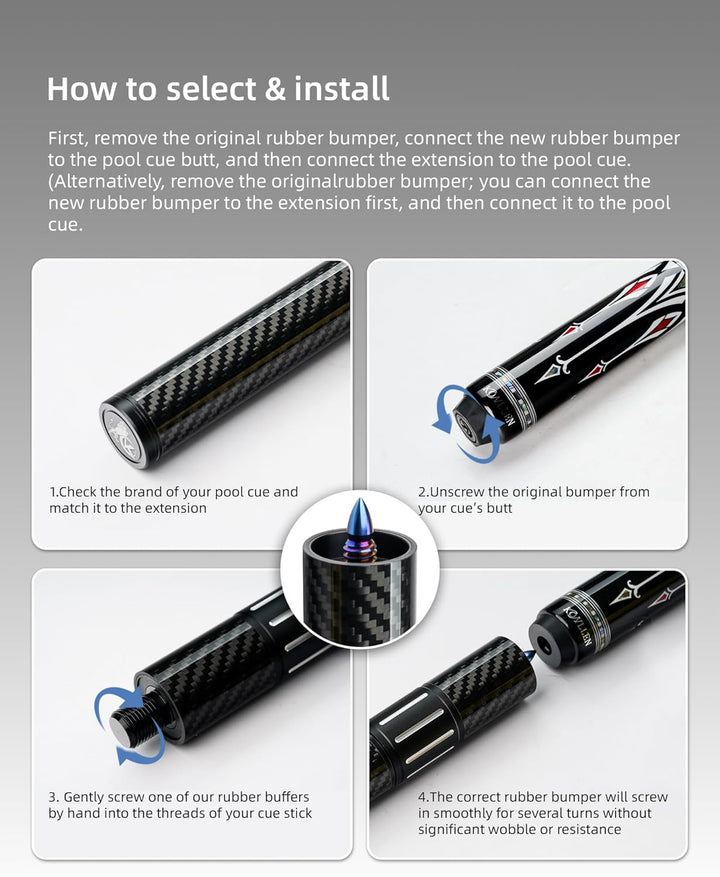 How to select & install

First, remove the original rubber bumper, connect the new rubber bumper to the pool cue butt, and then connect the extension to the pool cue. (Alternatively, remove the originalrubber bumper; you can connect the new rubber bumper to the extension first, and then connect it to the pool cue.

KONLLEN

1.Check the brand of your pool cue and match it to the extension

2.Unscrew the original bumper from your cue's butt

KONLLEN

3. Gently screw one of our rubber buffers by hand into the threads of your cue stick

4.The correct rubber bumper will screw in smoothly for several turns without significant wobble or resistance