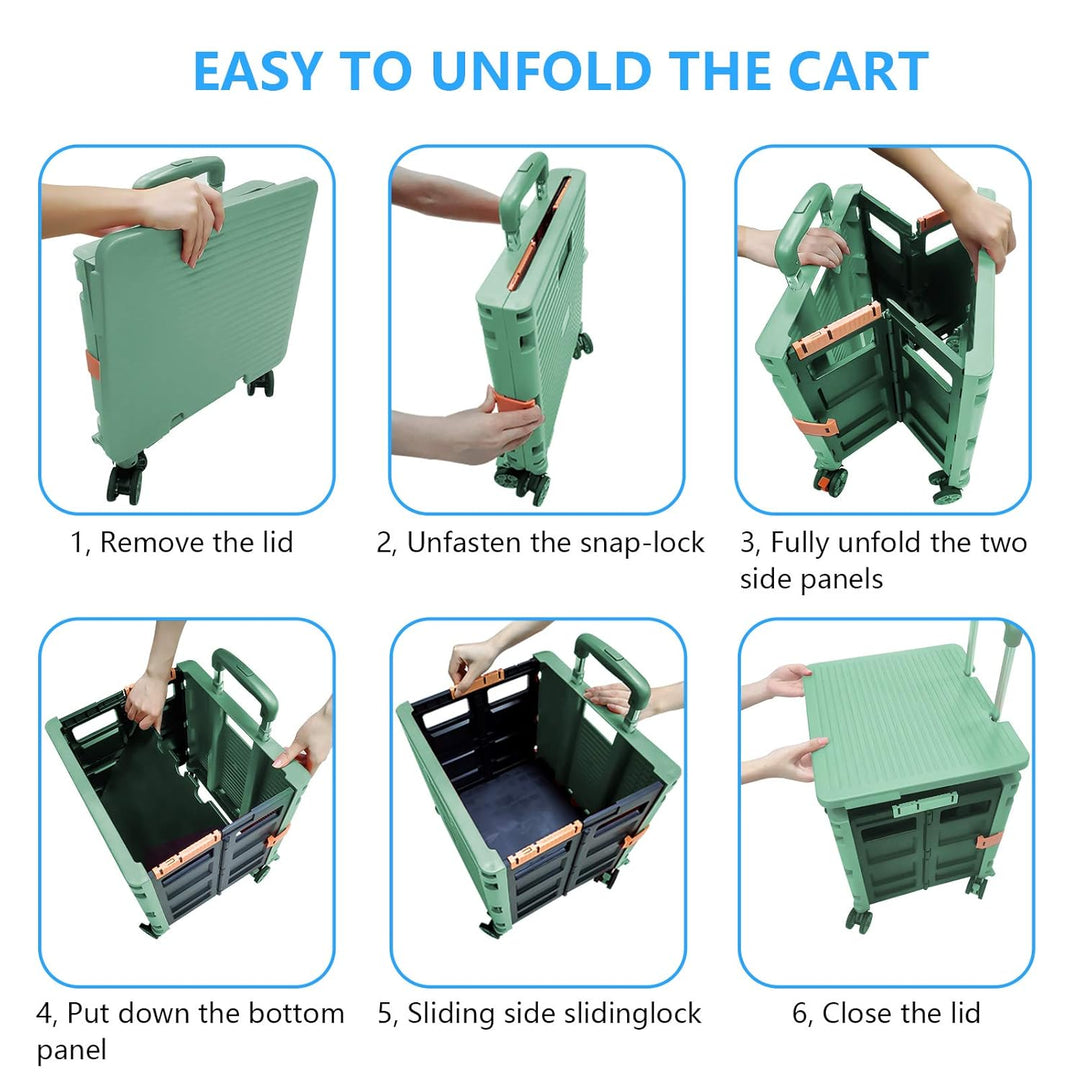 EASY TO UNFOLD THE CART

1, Remove the lid

2, Unfasten the snap-lock

3, Fully unfold the two side panels

4, Put down the bottom panel

5, Sliding side slidinglock

6, Close the lid