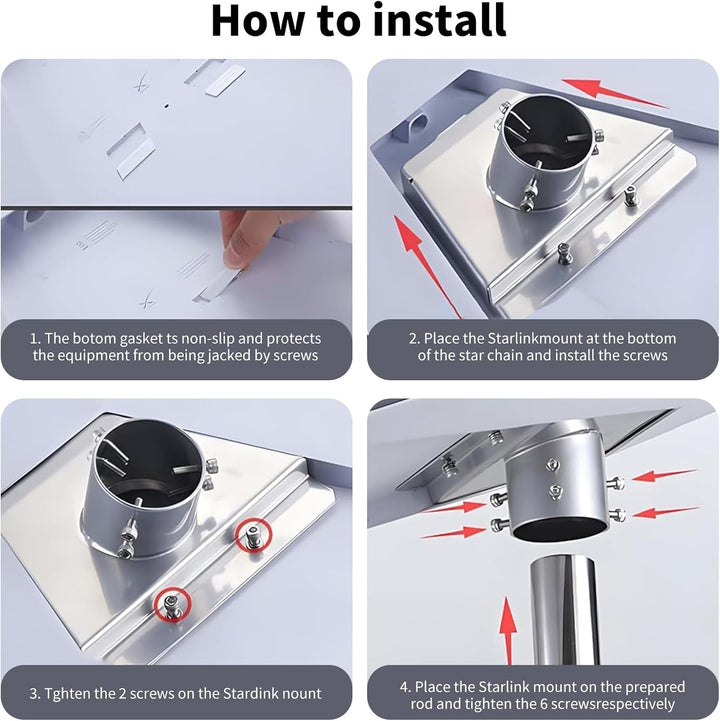 How to install

1. The botom gasket ts non-slip and protects the equipment from being jacked by screws

2. Place the Starlinkmount at the bottom of the star chain and install the screws

3. Tghten the 2 screws on the Stardink nount

4. Place the Starlink mount on the prepared rod and tighten the 6 screwsrespectively