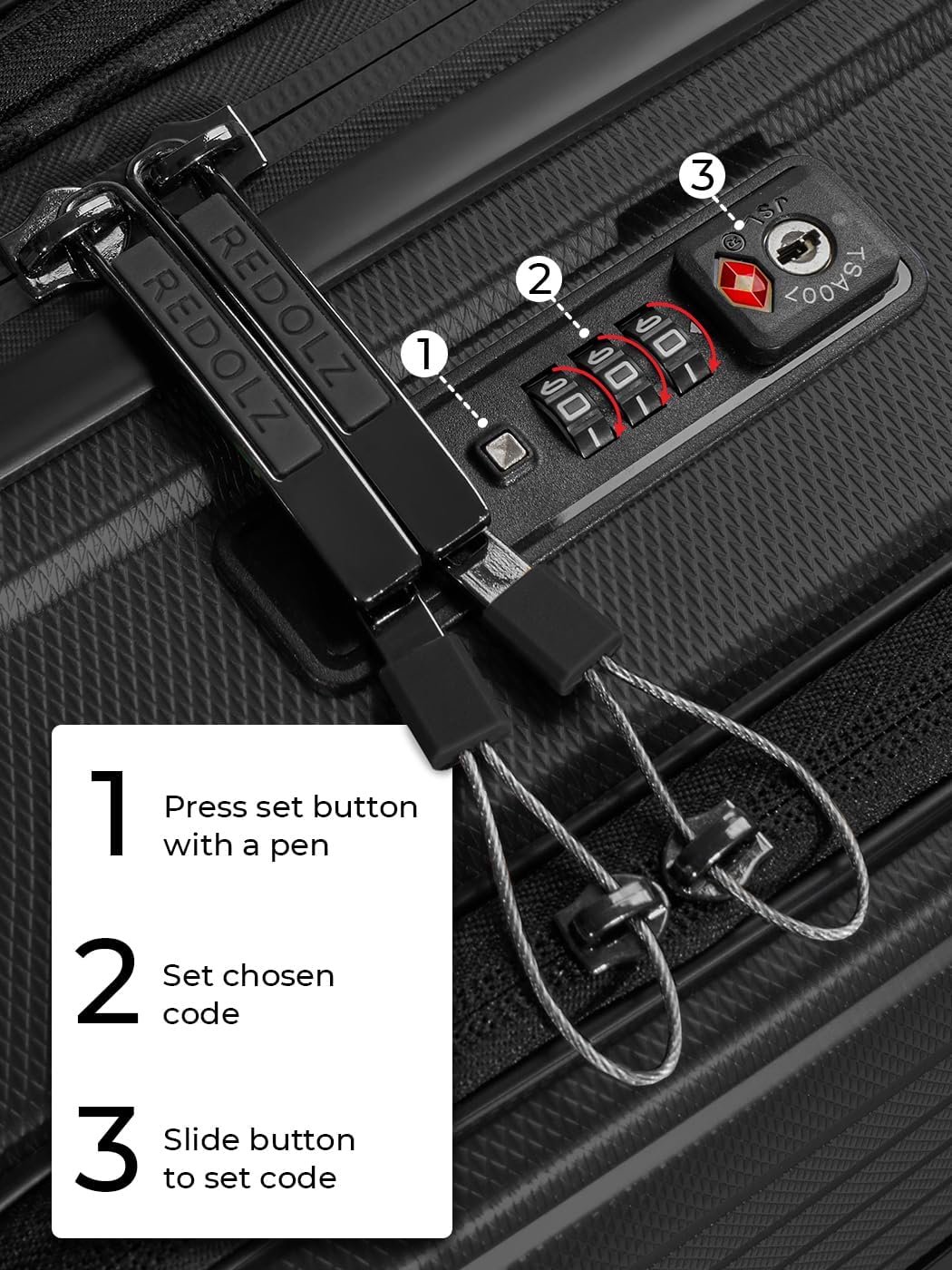 REDOLZ

REDOLZ

1

2

3

TSA007

1 Press set button with a pen

2 Set chosen code

3 Slide button to set code