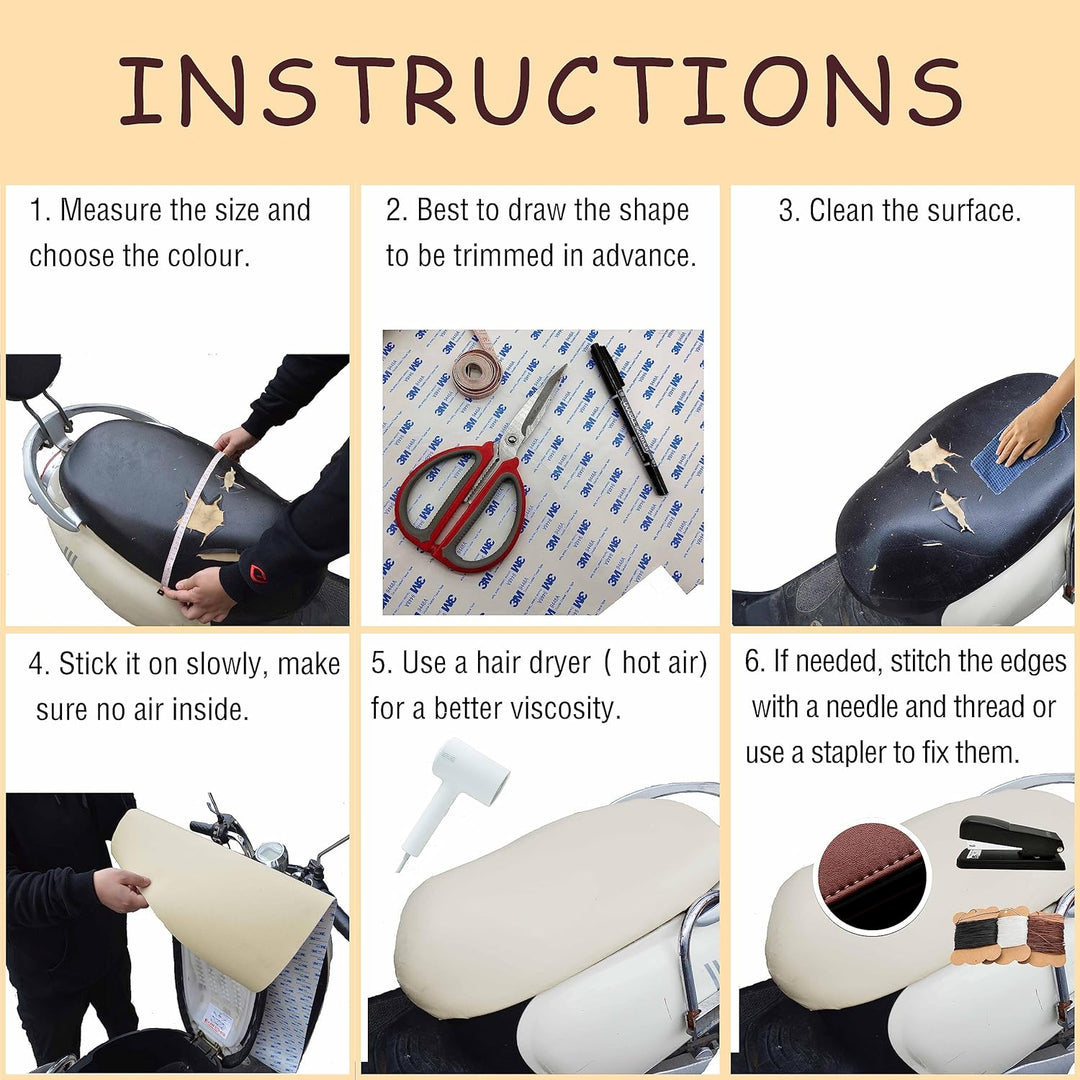 INSTRUCTIONS

1. Measure the size and choose the colour.

2. Best to draw the shape to be trimmed in advance.

3. Clean the surface.

4. Stick it on slowly, make sure no air inside.

5. Use a hair dryer ( hot air) for a better viscosity.

6. If needed, stitch the edges with a needle and thread or use a stapler to fix them.