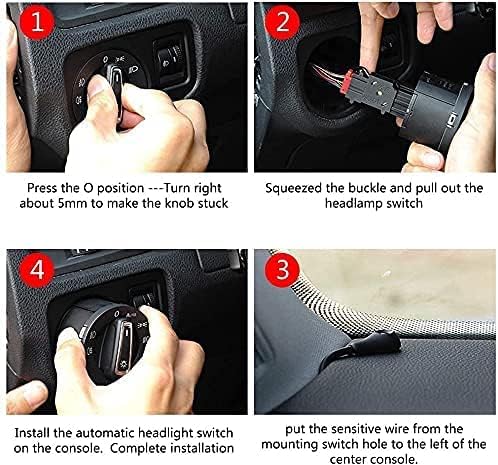 1

Press the O position ---Turn right about 5mm to make the knob stuck

2

Squeezed the buckle and pull out the headlamp switch

4

Install the automatic headlight switch on the console. Complete installation

3

put the sensitive wire from the mounting switch hole to the left of the center console.