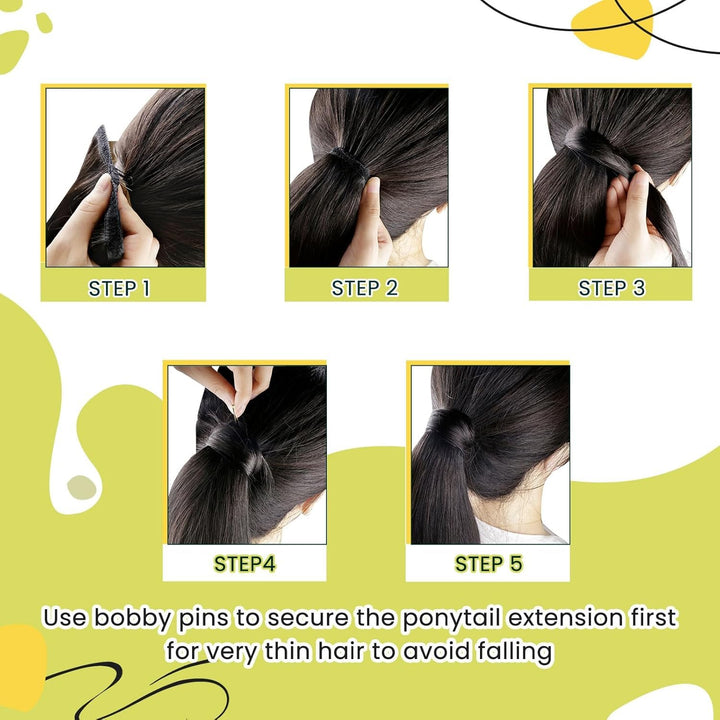 STEP 1

STEP 2

STEP 3

STEP4

STEP 5

Use bobby pins to secure the ponytail extension first for very thin hair to avoid falling