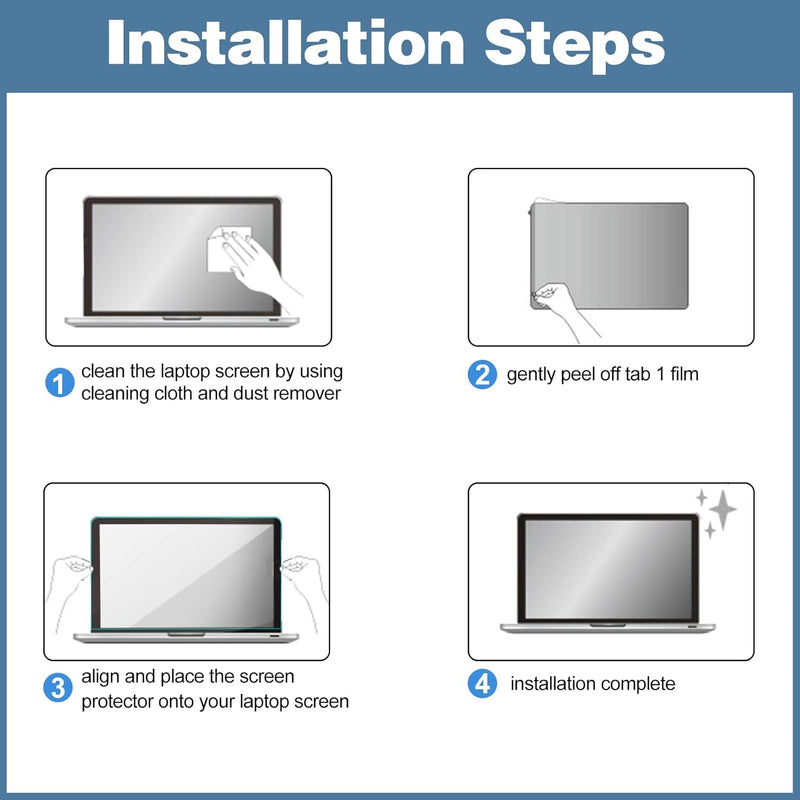 Installation Steps

1 clean the laptop screen by using cleaning cloth and dust remover

2 gently peel off tab 1 film

3 align and place the screen protector onto your laptop screen

4 installation complete