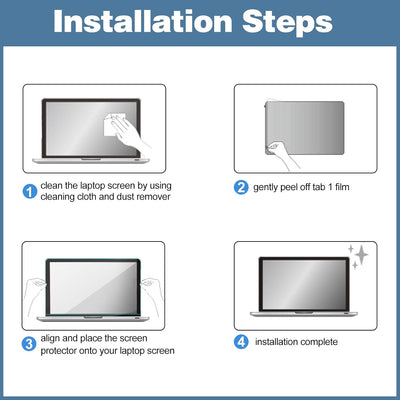 Installation Steps

1 clean the laptop screen by using cleaning cloth and dust remover

2 gently peel off tab 1 film

3 align and place the screen protector onto your laptop screen

4 installation complete