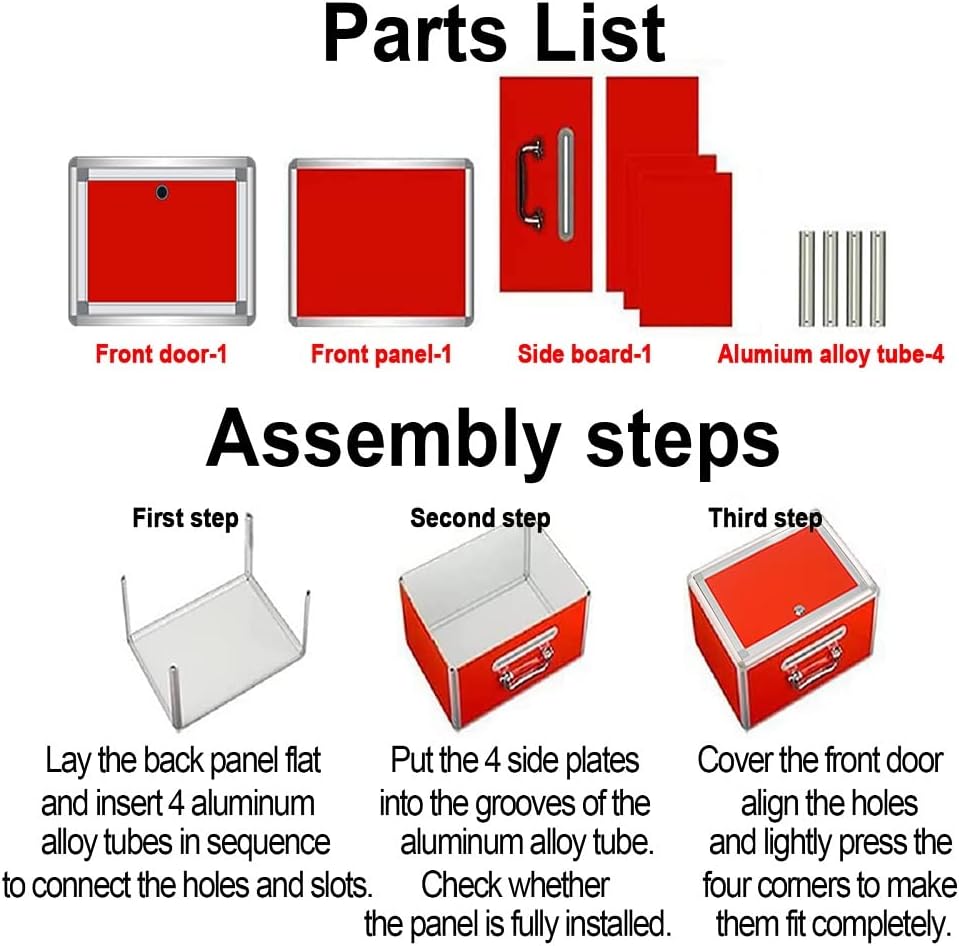 Parts List

Front door-1

Front panel-1

Side board-1

Alumium alloy tube-4

Assembly steps

First step

Lay the back panel flat and insert 4 aluminum alloy tubes in sequence to connect the holes and slots.

Second step

Put the 4 side plates into the grooves of the aluminum alloy tube. Check whether the panel is fully installed.

Third step

Cover the front door align the holes and lightly press the four corners to make them fit completely.