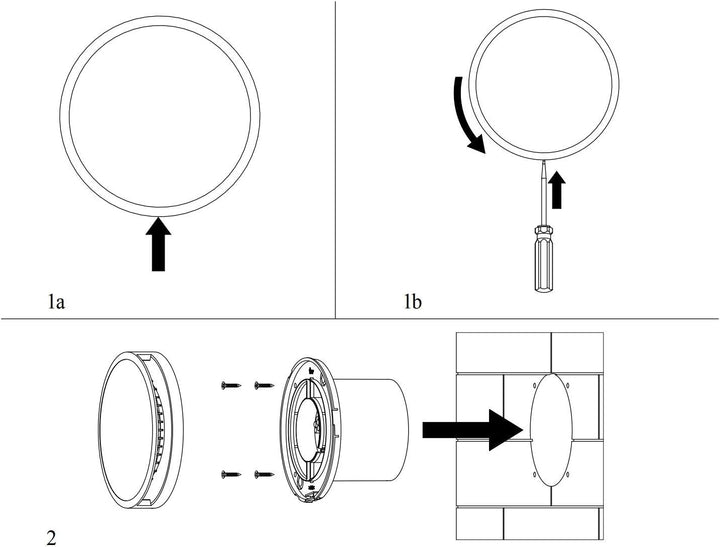 1a

1b

2