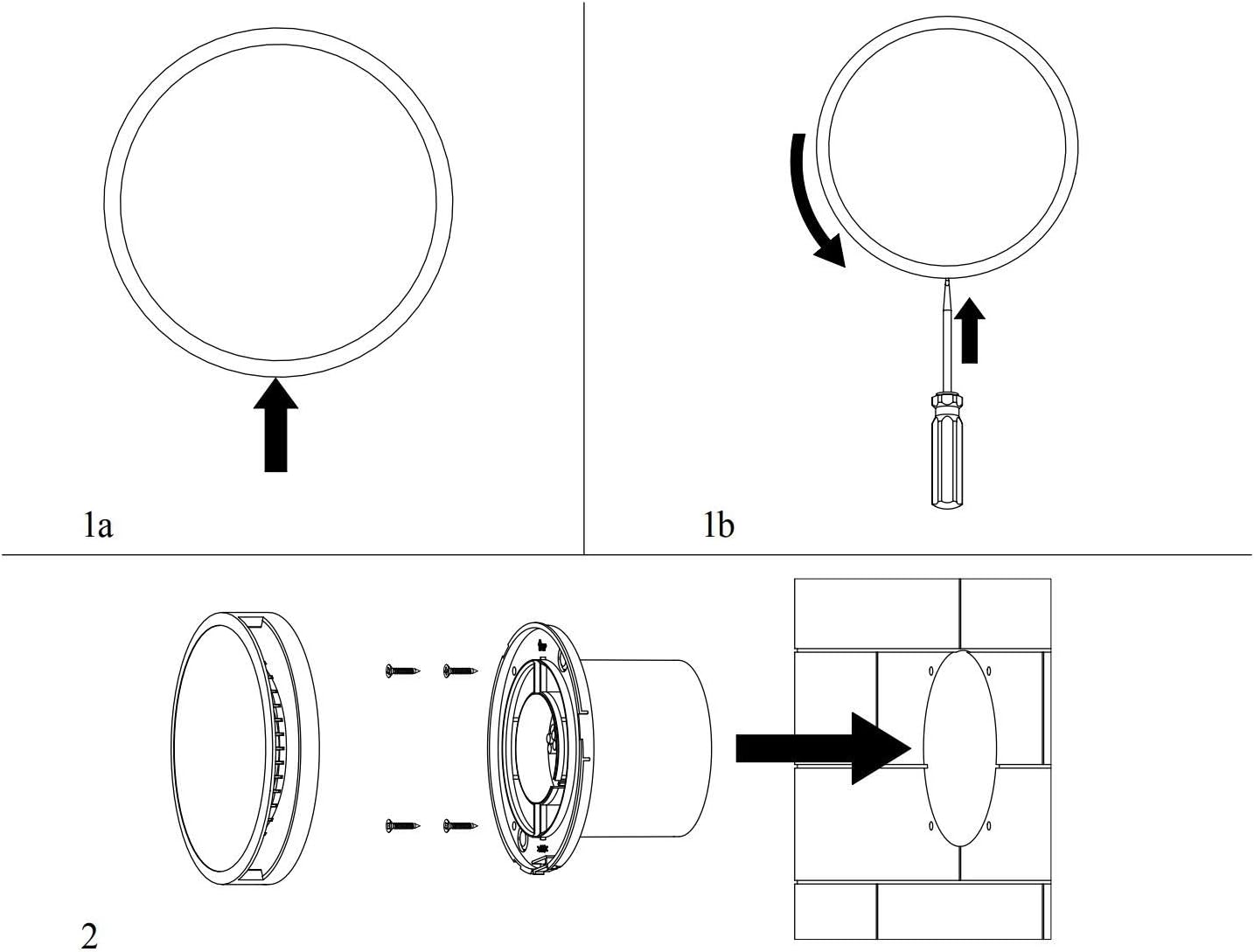 1a

1b

2