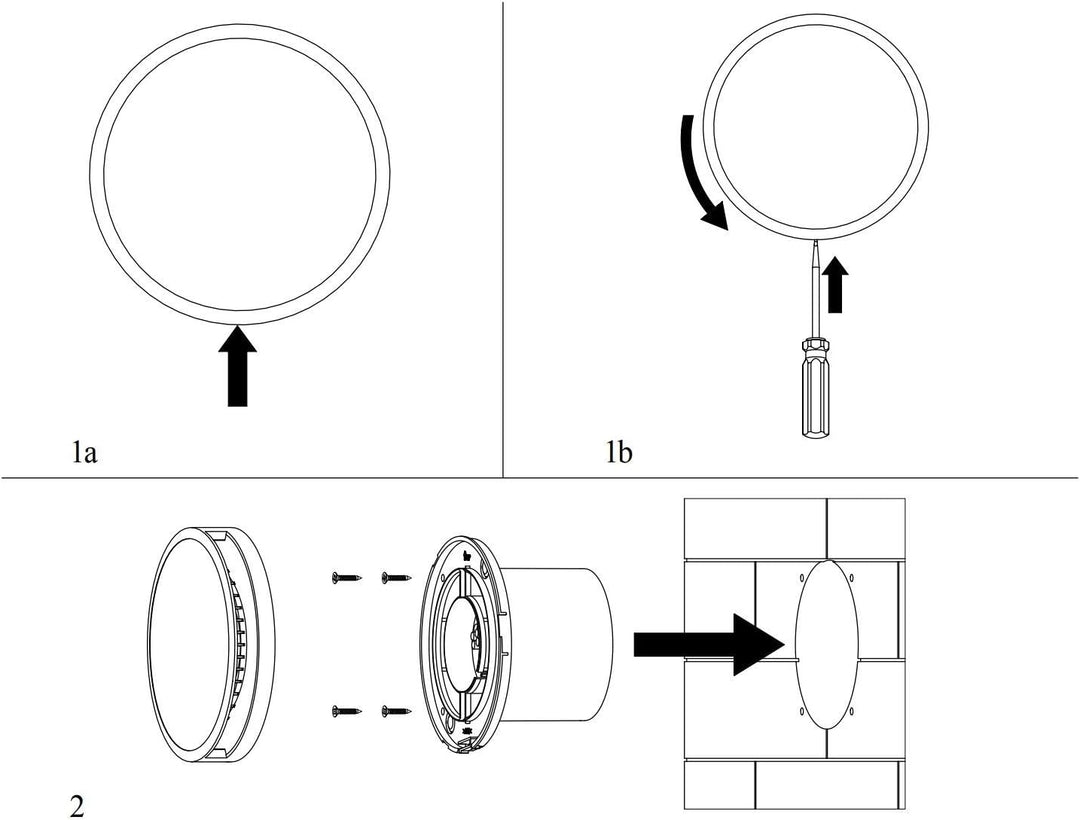 1a

1b

2