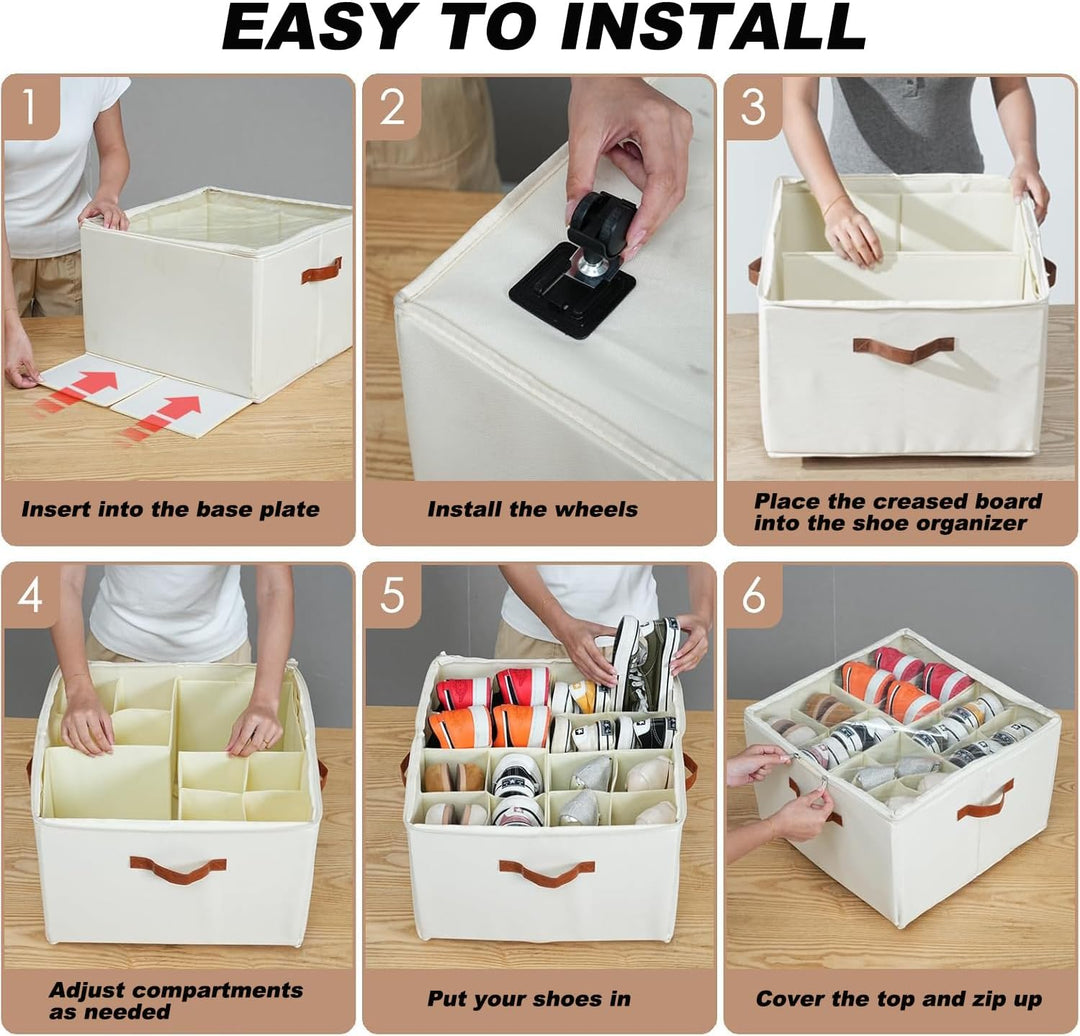 EASY TO INSTALL

1

Insert into the base plate

2

Install the wheels

3

Place the creased board into the shoe organizer

4

Adjust compartments as needed

5

Put your shoes in

6

Cover the top and zip up