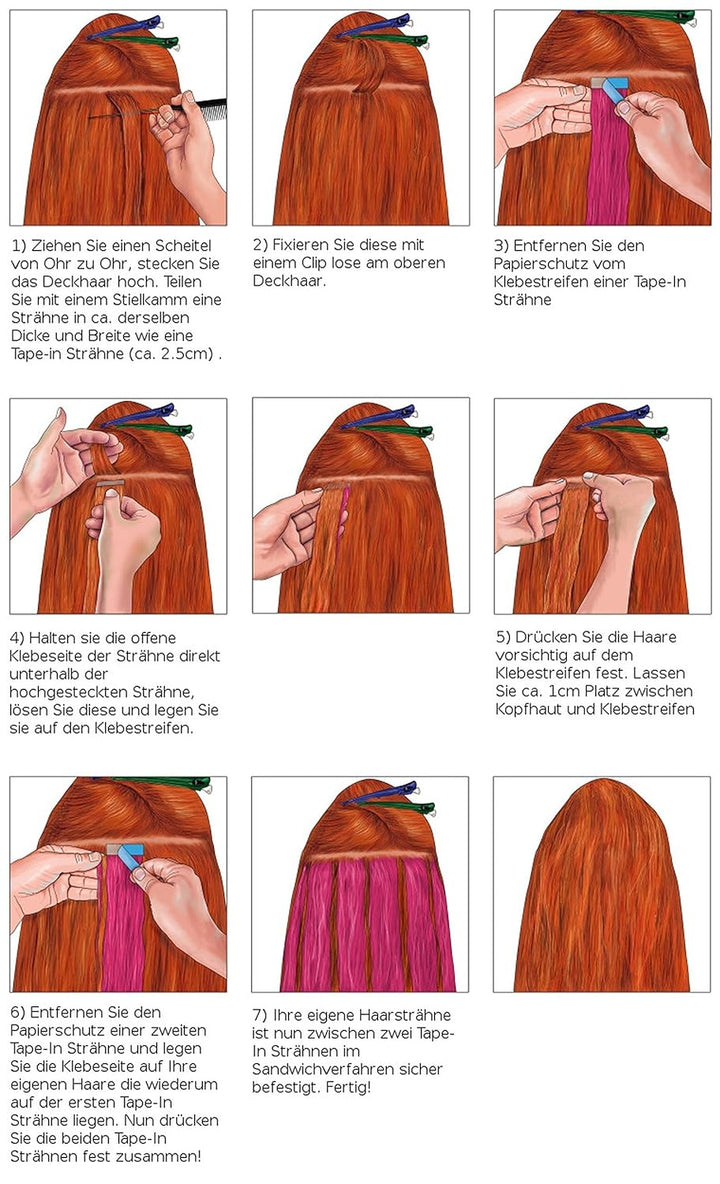 1) Ziehen Sie einen Scheitel von Ohr zu Ohr, stecken Sie das Deckhaar hoch. Teilen Sie mit einem Stielkamm eine Strähne in ca. derselben Dicke und Breite wie eine Tape-in Strähne (ca. 2.5cm) .

2) Fixieren Sie diese mit einem Clip lose am oberen Deckhaar.

3) Entfernen Sie den Papierschutz vom Klebestreifen einer Tape-In Strähne

4) Halten sie die offene Klebeseite der Strähne direkt unterhalb der hochgesteckten Strähne, lösen Sie diese und legen Sie sie auf den Klebestreifen.

5) Drücken Sie die Haare vorsichtig auf dem Klebestreifen fest. Lassen Sie ca. 1cm Platz zwischen Kopfhaut und Klebestreifen

6) Entfernen Sie den Papierschutz einer zweiten Tape-In Strähne und legen Sie die Klebeseite auf Ihre eigenen Haare die wiederum auf der ersten Tape-In Strähne liegen. Nun drücken Sie die beiden Tape-In Strähnen fest zusammen!

7) Ihre eigene Haarsträhne ist nun zwischen zwei Tape-In Strähnen im Sandwichverfahren sicher befestigt. Fertig!