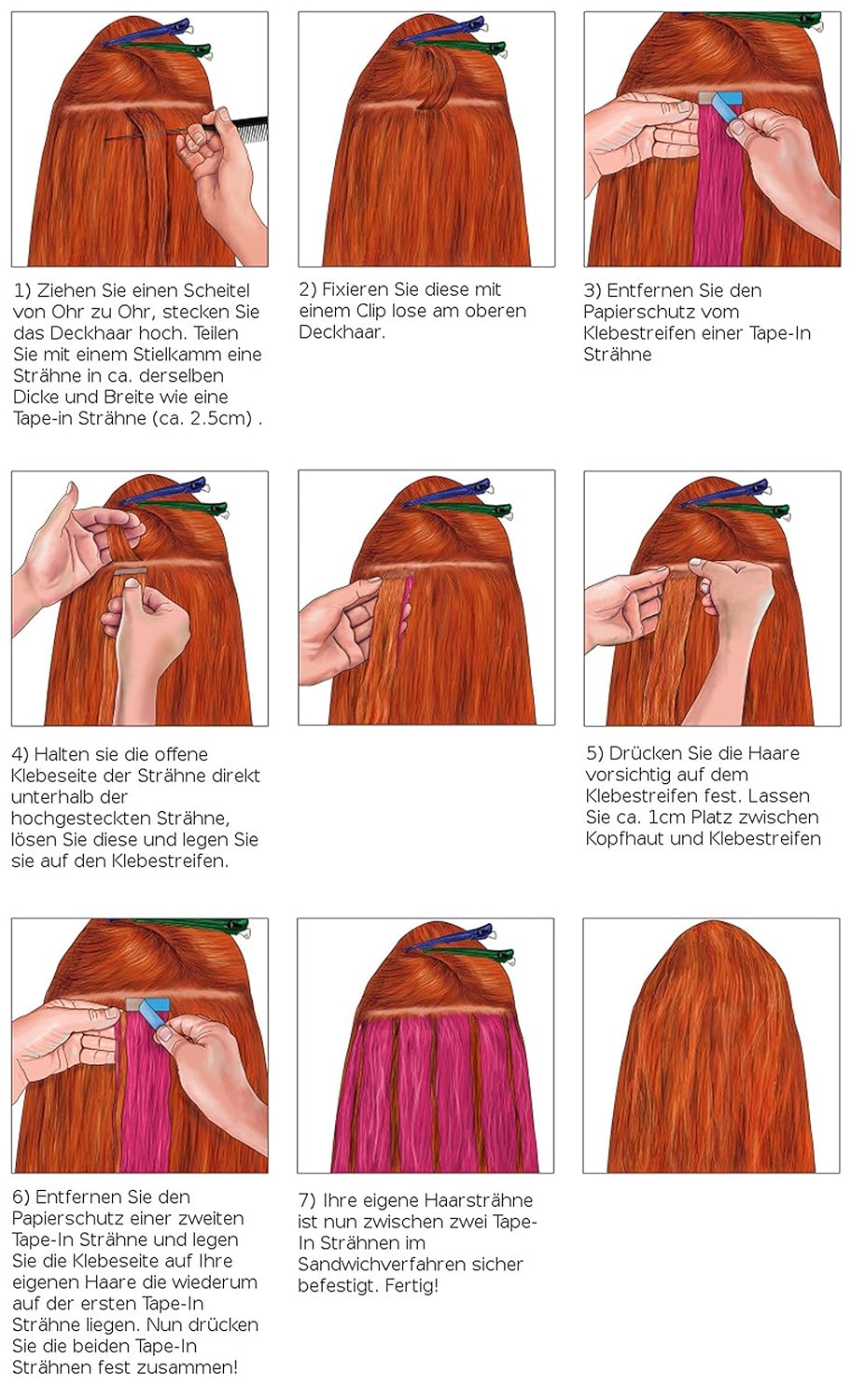 1) Ziehen Sie einen Scheitel von Ohr zu Ohr, stecken Sie das Deckhaar hoch. Teilen Sie mit einem Stielkamm eine Strähne in ca. derselben Dicke und Breite wie eine Tape-in Strähne (ca. 2.5cm) .

2) Fixieren Sie diese mit einem Clip lose am oberen Deckhaar.

3) Entfernen Sie den Papierschutz vom Klebestreifen einer Tape-In Strähne

4) Halten sie die offene Klebeseite der Strähne direkt unterhalb der hochgesteckten Strähne, lösen Sie diese und legen Sie sie auf den Klebestreifen.

5) Drücken Sie die Haare vorsichtig auf dem Klebestreifen fest. Lassen Sie ca. 1cm Platz zwischen Kopfhaut und Klebestreifen

6) Entfernen Sie den Papierschutz einer zweiten Tape-In Strähne und legen Sie die Klebeseite auf Ihre eigenen Haare die wiederum auf der ersten Tape-In Strähne liegen. Nun drücken Sie die beiden Tape-In Strähnen fest zusammen!

7) Ihre eigene Haarsträhne ist nun zwischen zwei Tape-In Strähnen im Sandwichverfahren sicher befestigt. Fertig!