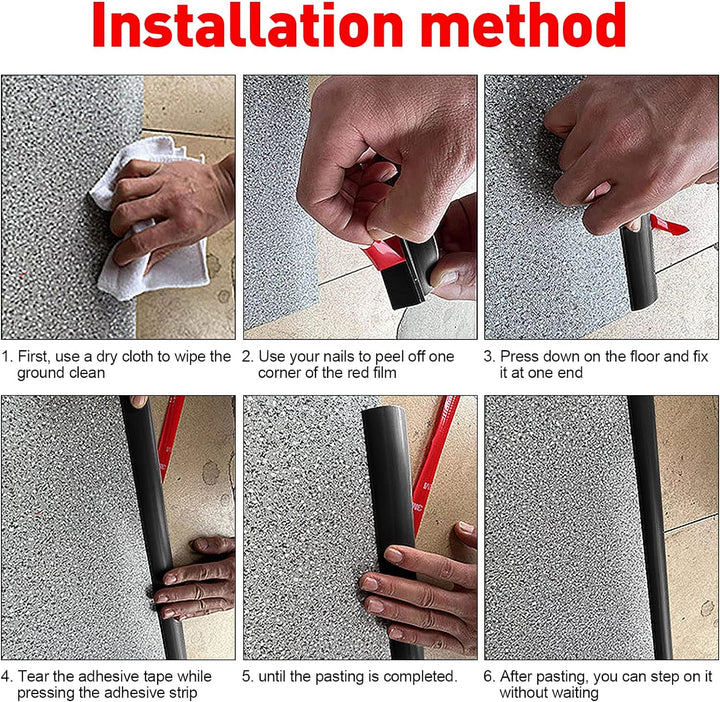 Installation method

1. First, use a dry cloth to wipe the ground clean

2. Use your nails to peel off one corner of the red film

3. Press down on the floor and fix it at one end

4. Tear the adhesive tape while pressing the adhesive strip

5. until the pasting is completed.

6. After pasting, you can step on it without waiting