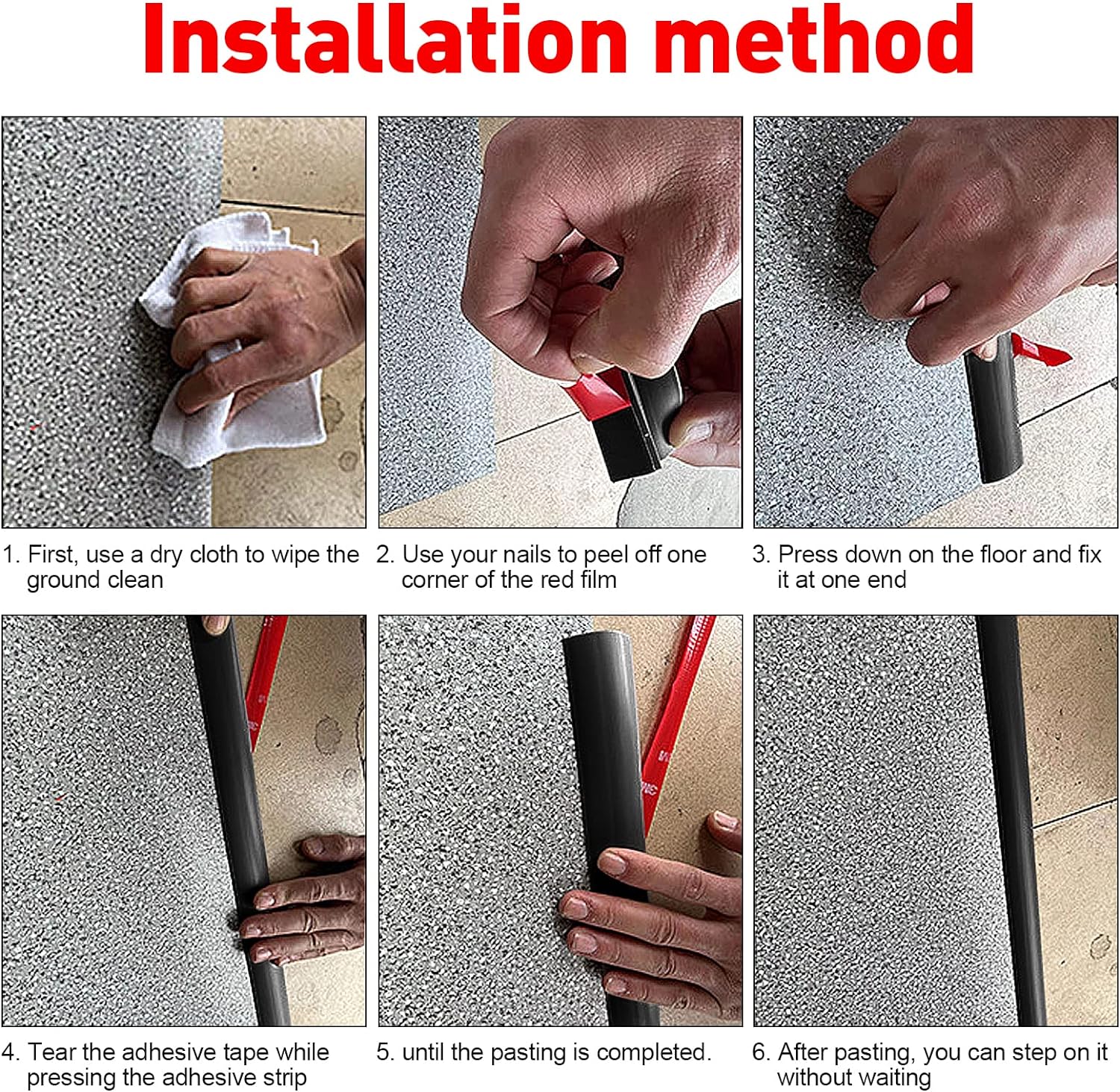 Installation method

1. First, use a dry cloth to wipe the ground clean

2. Use your nails to peel off one corner of the red film

3. Press down on the floor and fix it at one end

4. Tear the adhesive tape while pressing the adhesive strip

5. until the pasting is completed.

6. After pasting, you can step on it without waiting