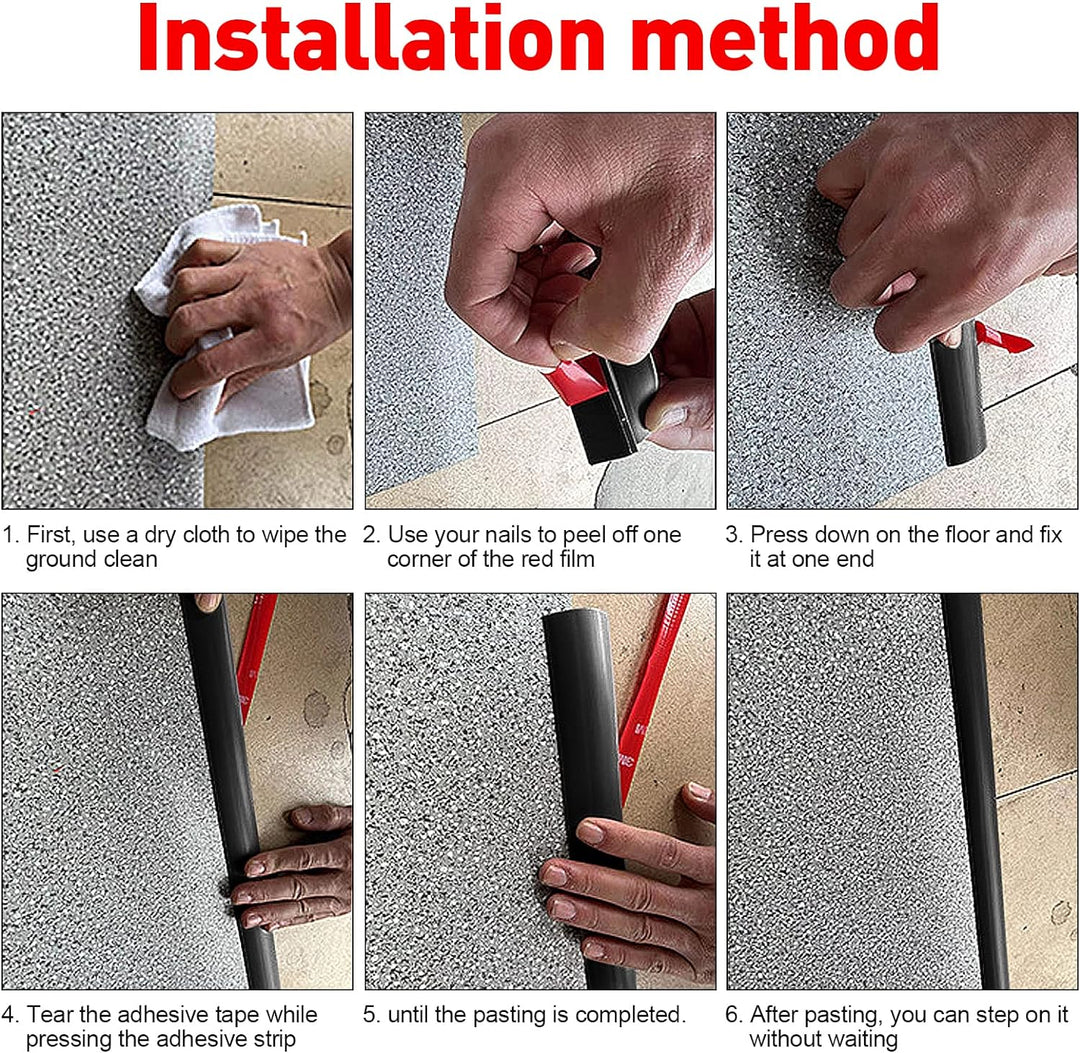 Installation method

1. First, use a dry cloth to wipe the ground clean

2. Use your nails to peel off one corner of the red film

3. Press down on the floor and fix it at one end

4. Tear the adhesive tape while pressing the adhesive strip

5. until the pasting is completed.

6. After pasting, you can step on it without waiting