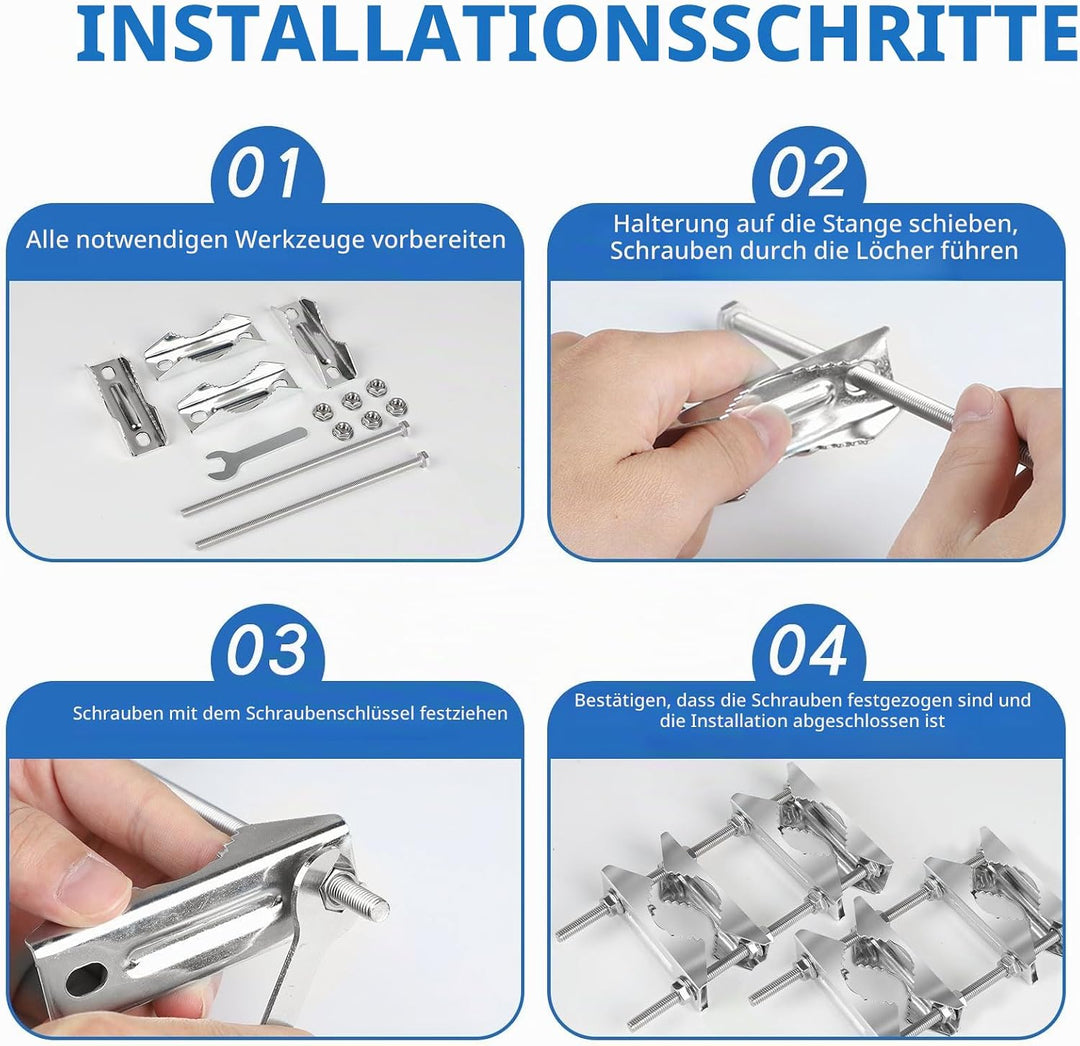 INSTALLATIONSSCHRITTE

01

Alle notwendigen Werkzeuge vorbereiten

02

Halterung auf die Stange schieben, Schrauben durch die Löcher führen

03

Schrauben mit dem Schraubenschlüssel festziehen

04

Bestätigen, dass die Schrauben festgezogen sind und die Installation abgeschlossen ist