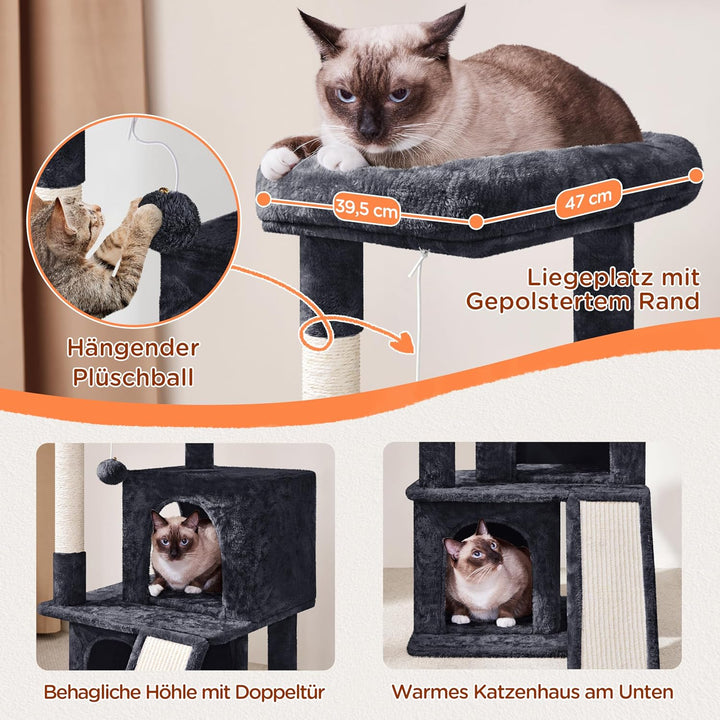 39,5 cm

47 cm

Liegeplatz mit Gepolstertem Rand

Hängender Plüschball

Behagliche Höhle mit Doppeltür

Warmes Katzenhaus am Unten