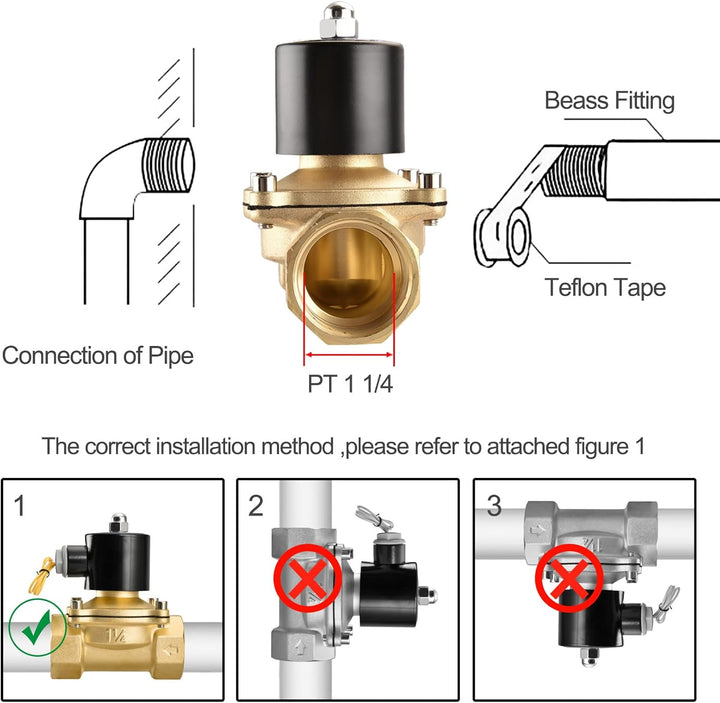 Beass Fitting

Teflon Tape

Connection of Pipe

PT 1 1/4

The correct installation method ,please refer to attached figure 1

1

1¼

2

3

1¼