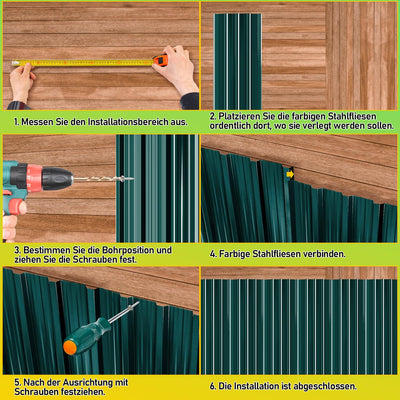 1. Messen Sie den Installationsbereich aus.

2. Platzieren Sie die farbigen Stahlfliesen ordentlich dort, wo sie verlegt werden sollen.

3. Bestimmen Sie die Bohrposition und ziehen Sie die Schrauben fest.

4. Farbige Stahlfliesen verbinden.

5. Nach der Ausrichtung mit Schrauben festziehen.

6. Die Installation ist abgeschlossen.