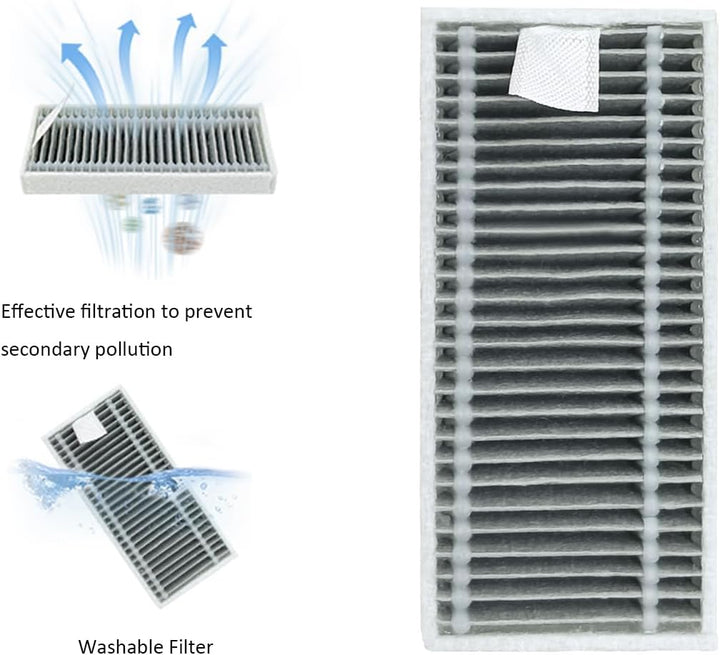 Effective filtration to prevent secondary pollution

Washable Filter