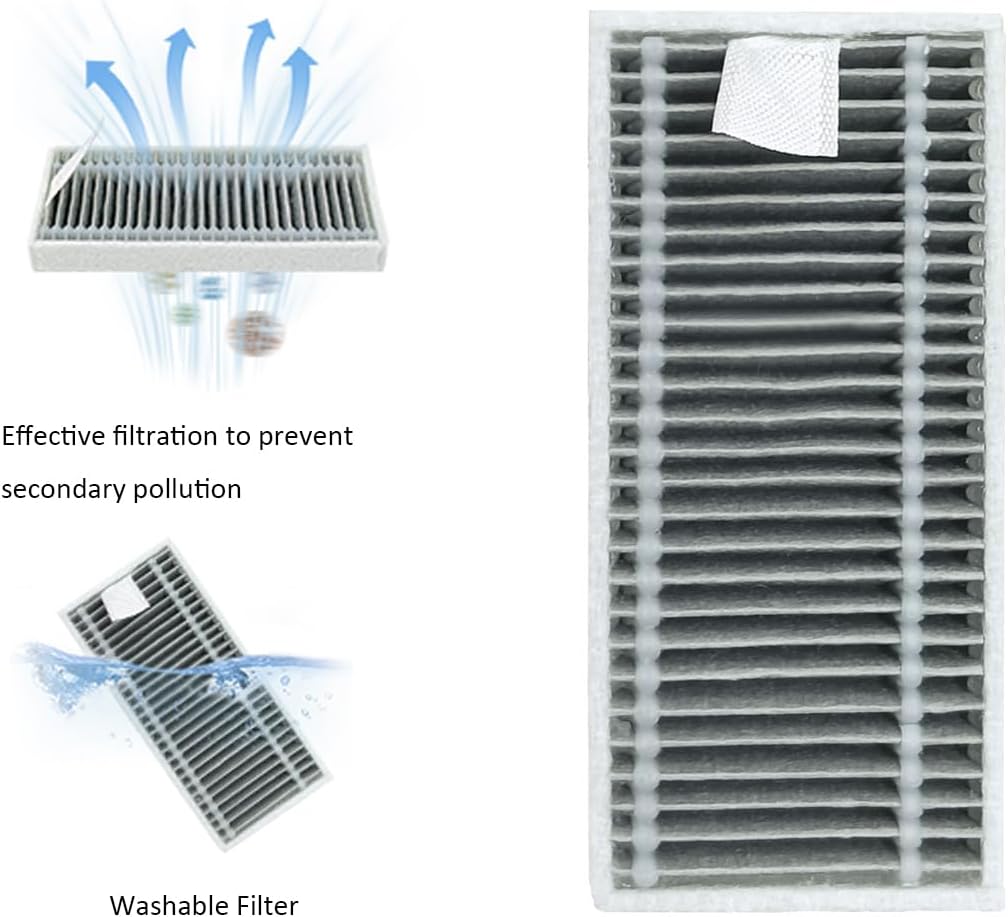 Effective filtration to prevent secondary pollution

Washable Filter