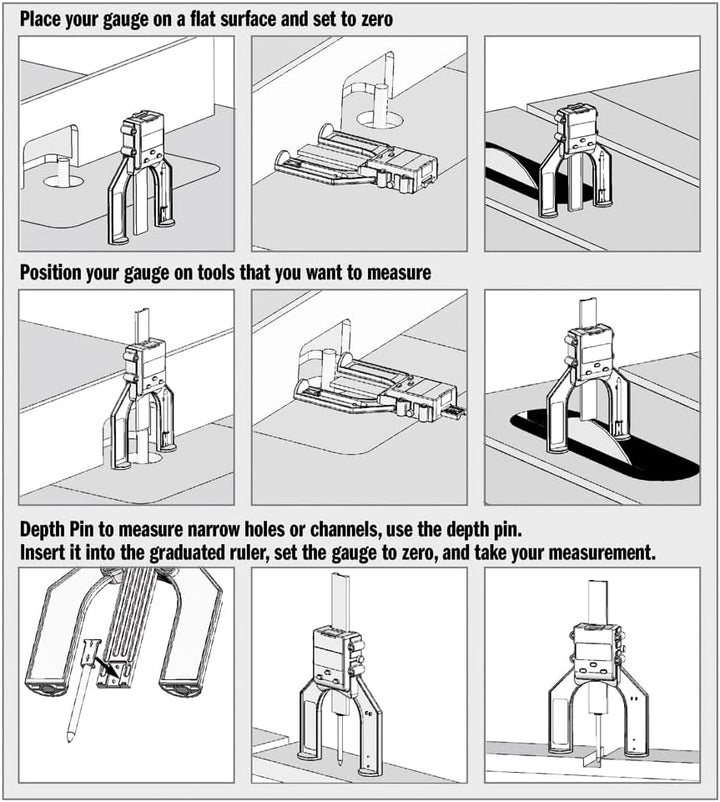 Place your gauge on a flat surface and set to zero

Position your gauge on tools that you want to measure

Depth Pin to measure narrow holes or channels, use the depth pin.
Insert it into the graduated ruler, set the gauge to zero, and take your measurement.