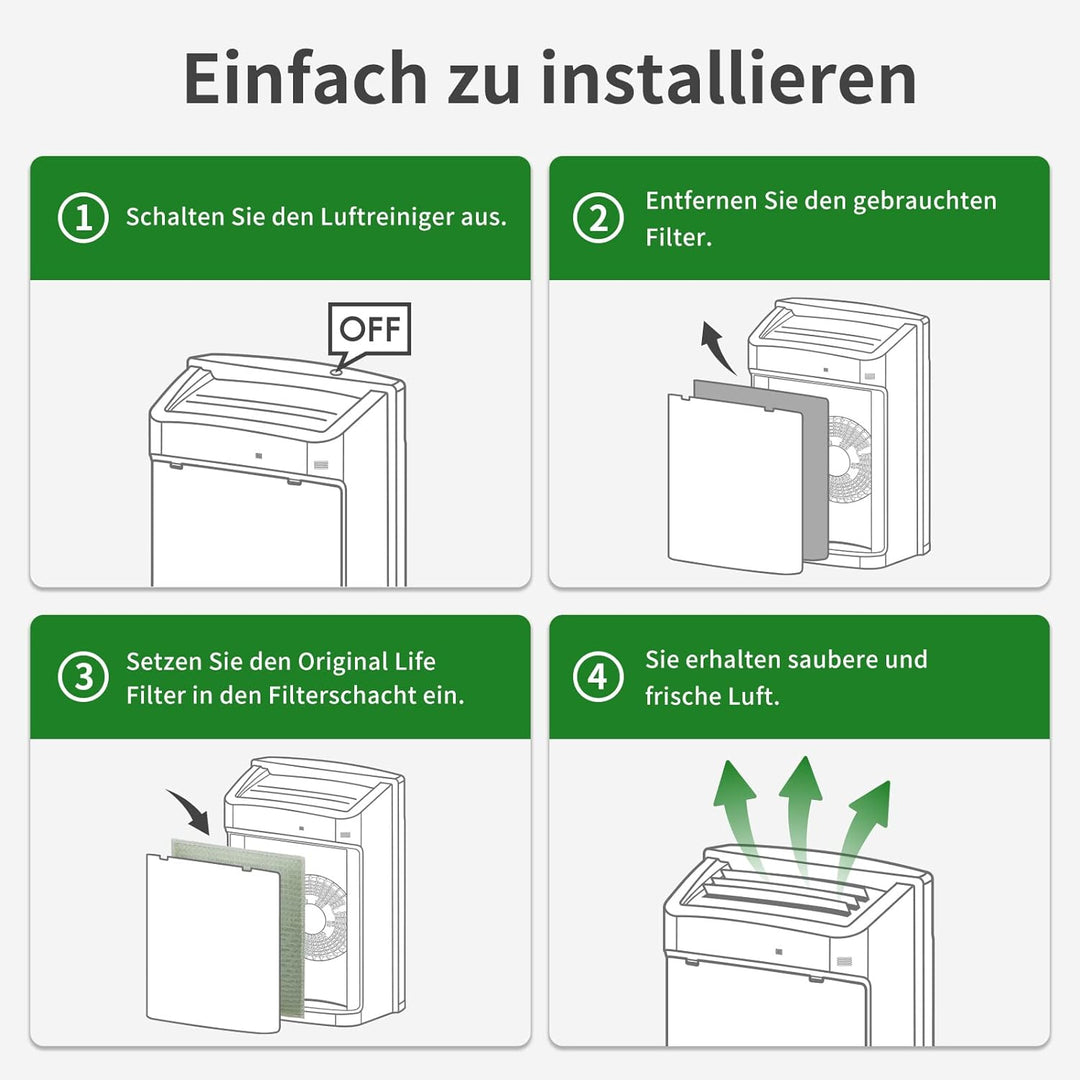 Einfach zu installieren

1 Schalten Sie den Luftreiniger aus.

OFF

2 Entfernen Sie den gebrauchten Filter.

3 Setzen Sie den Original Life Filter in den Filterschacht ein.

4 Sie erhalten saubere und frische Luft.