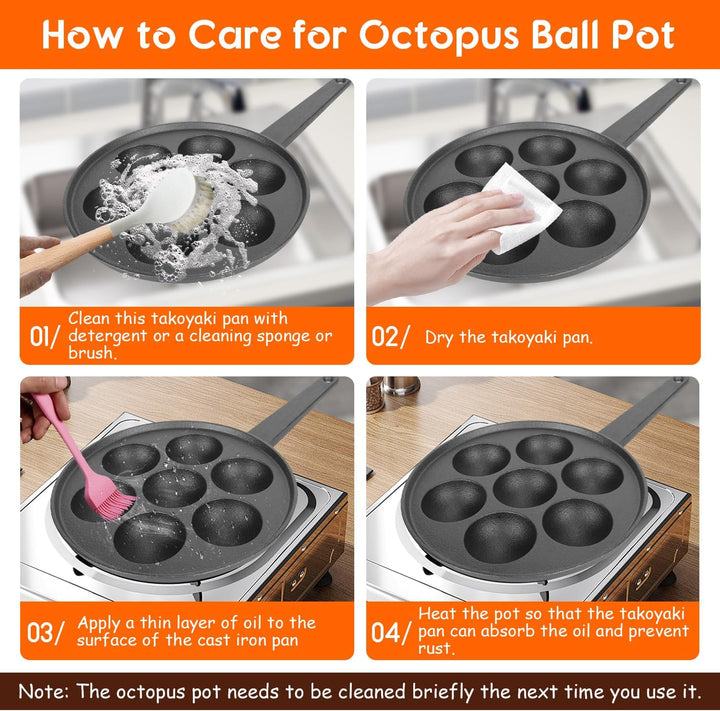 How to Care for Octopus Ball Pot

01/ Clean this takoyaki pan with detergent or a cleaning sponge or brush.

02/ Dry the takoyaki pan.

03/ Apply a thin layer of oil to the surface of the cast iron pan

04/ Heat the pot so that the takoyaki pan can absorb the oil and prevent rust.

Note: The octopus pot needs to be cleaned briefly the next time you use it.