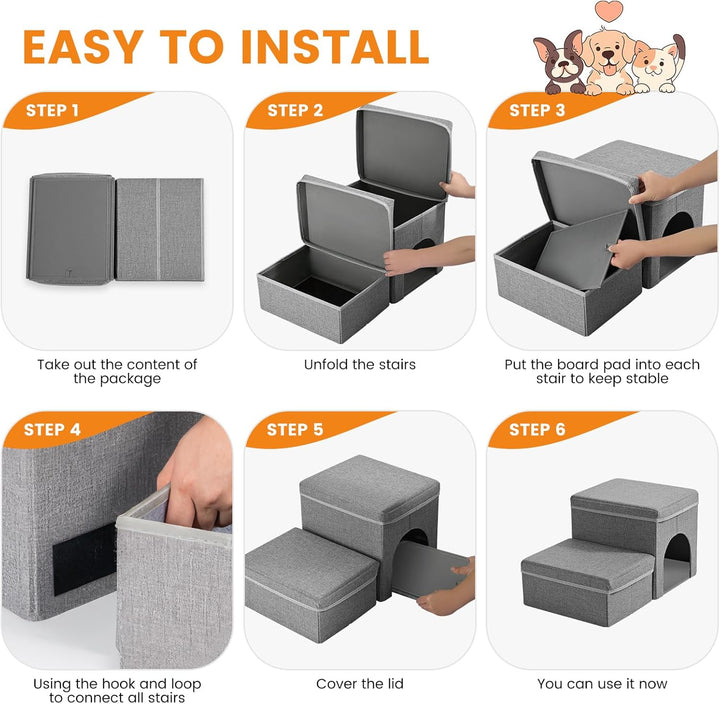 EASY TO INSTALL

STEP 1

Take out the content of the package

STEP 2

Unfold the stairs

STEP 3

Put the board pad into each stair to keep stable

STEP 4

Using the hook and loop to connect all stairs

STEP 5

Cover the lid

STEP 6

You can use it now