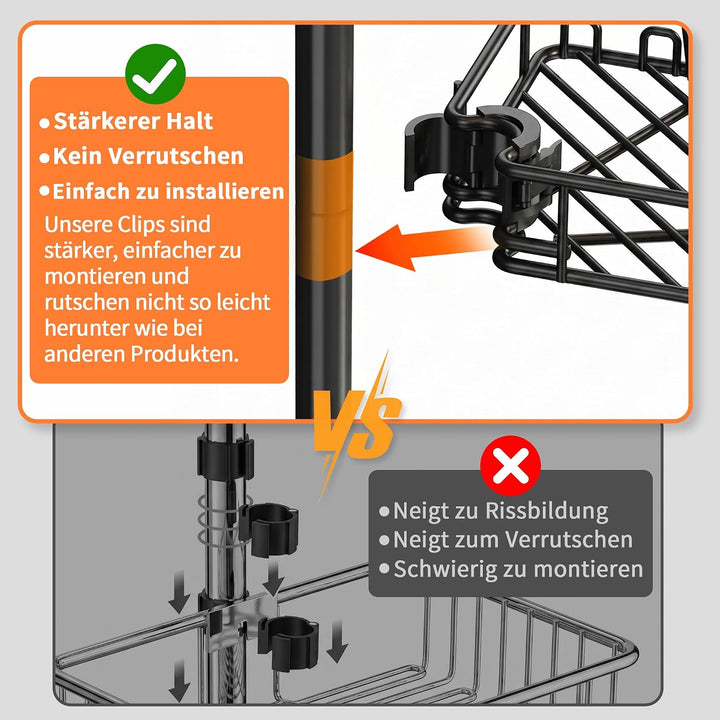 • Stärkerer Halt
• Kein Verrutschen
• Einfach zu installieren
Unsere Clips sind stärker, einfacher zu montieren und rutschen nicht so leicht herunter wie bei anderen Produkten.

VS

• Neigt zu Rissbildung
• Neigt zum Verrutschen
• Schwierig zu montieren