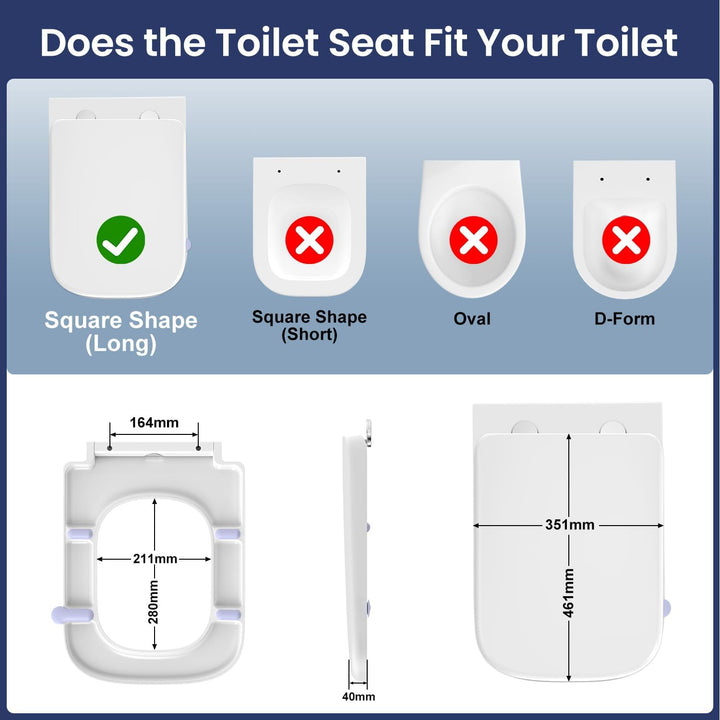 Does the Toilet Seat Fit Your Toilet

Square Shape (Long)

Square Shape (Short)

Oval

D-Form

164mm

211mm

280mm

40mm

351mm

461mm