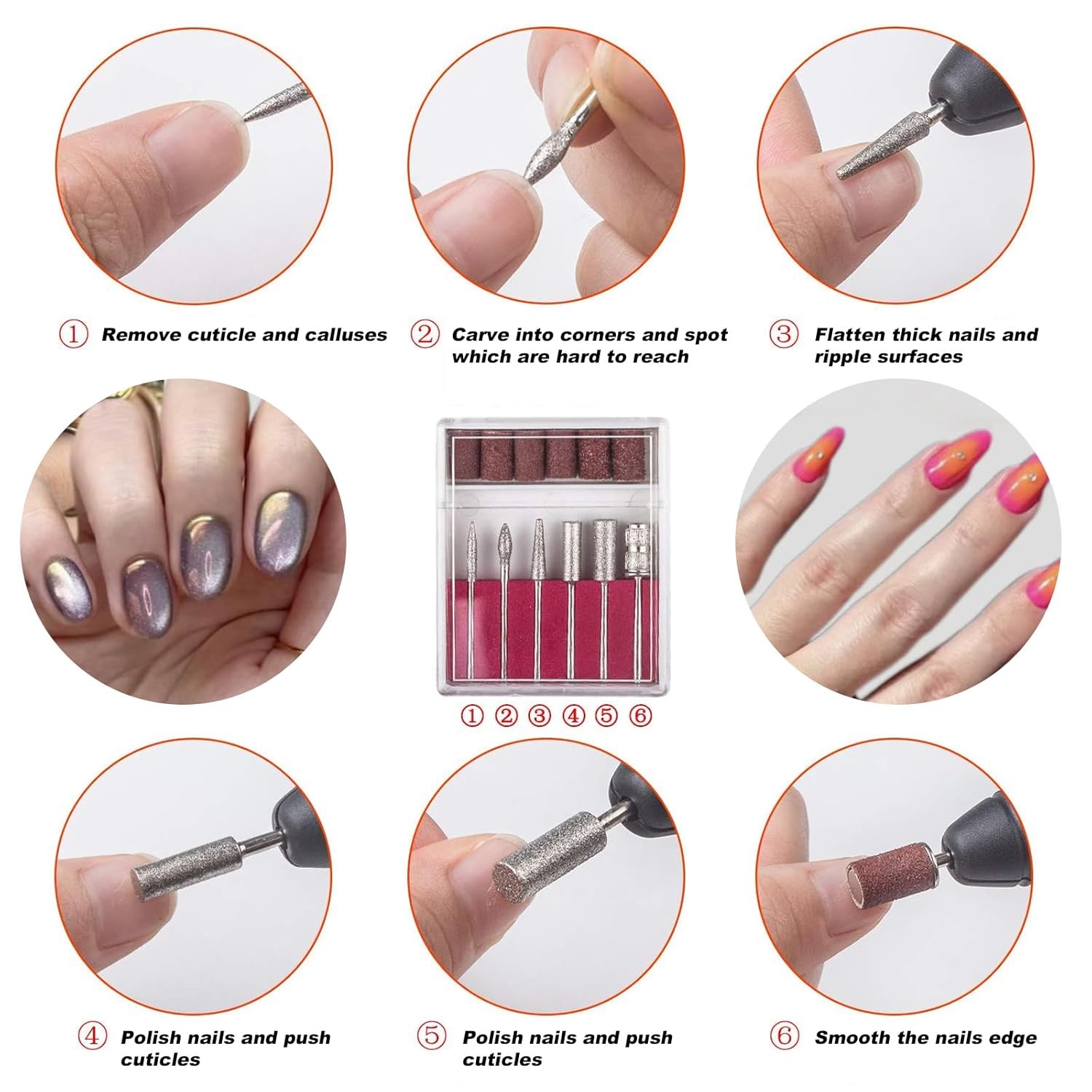 ① Remove cuticle and calluses

② Carve into corners and spot which are hard to reach

③ Flatten thick nails and ripple surfaces

① ② ③ ④ ⑤ ⑥

④ Polish nails and push cuticles

⑤ Polish nails and push cuticles

⑥ Smooth the nails edge