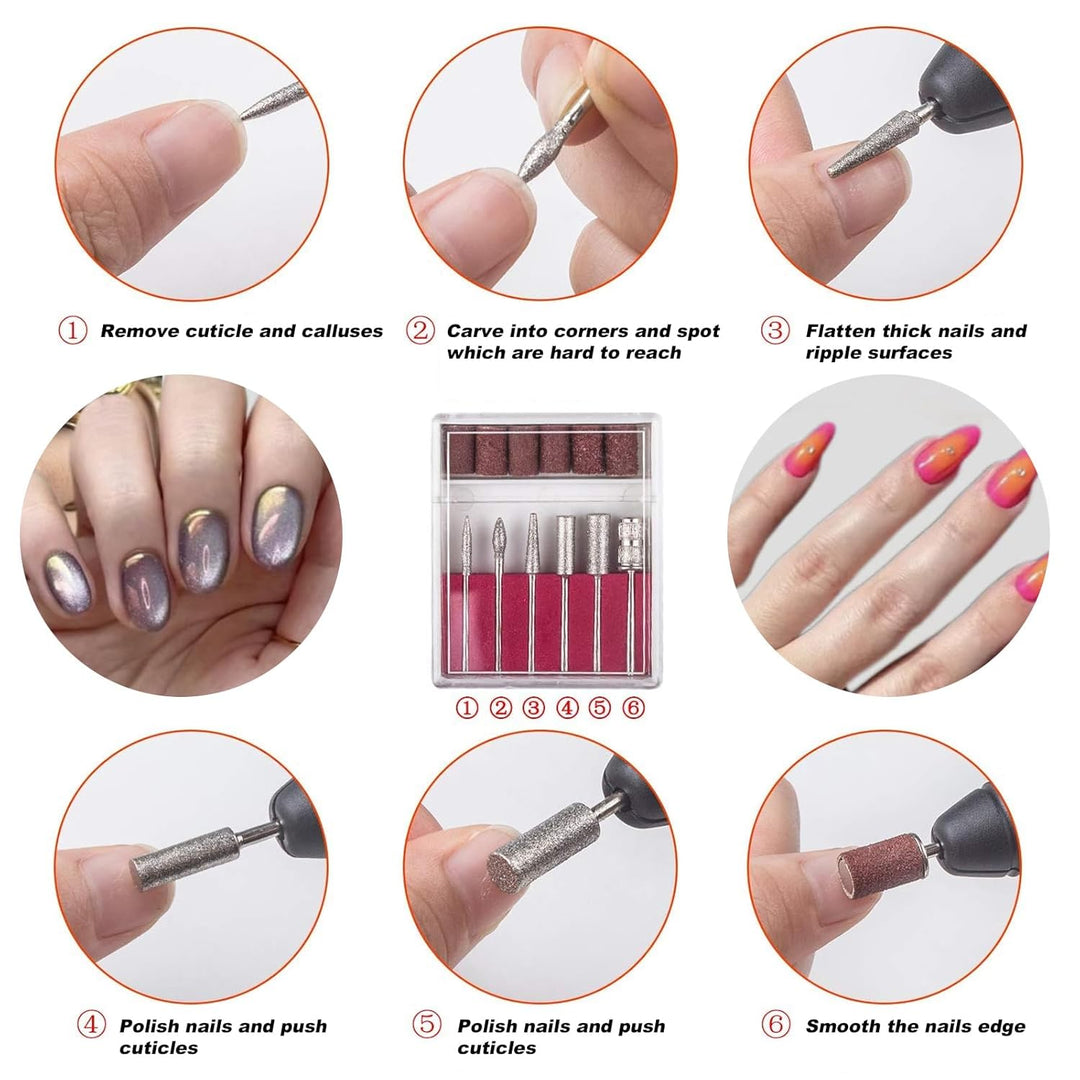 ① Remove cuticle and calluses

② Carve into corners and spot which are hard to reach

③ Flatten thick nails and ripple surfaces

① ② ③ ④ ⑤ ⑥

④ Polish nails and push cuticles

⑤ Polish nails and push cuticles

⑥ Smooth the nails edge