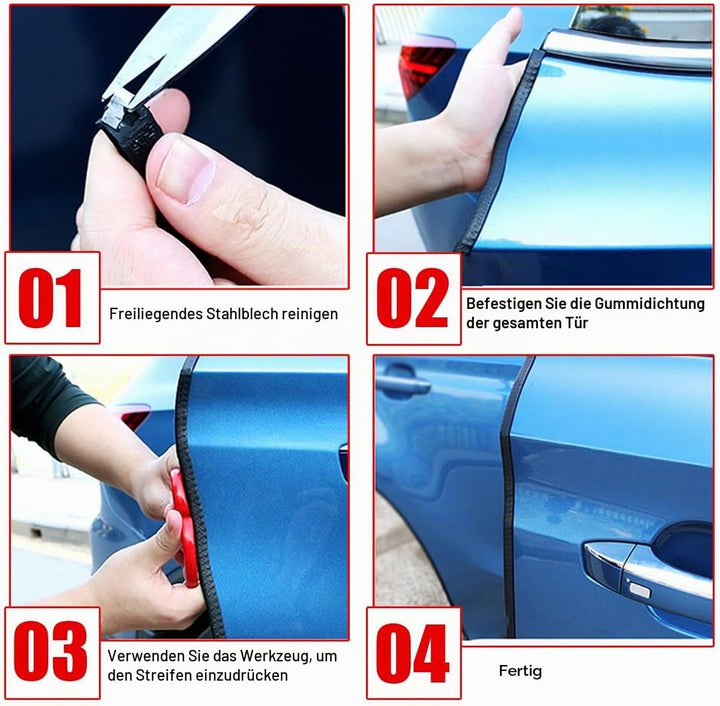 01

Freiliegendes Stahlblech reinigen

02

Befestigen Sie die Gummidichtung der gesamten Tür

03

Verwenden Sie das Werkzeug, um den Streifen einzudrücken

04

Fertig