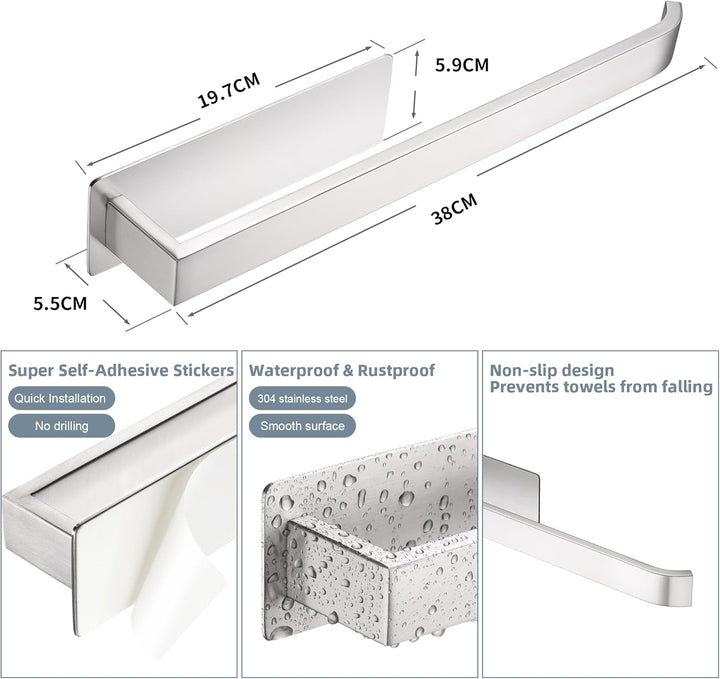 19.7CM

5.9CM

38CM

5.5CM

Super Self-Adhesive Stickers

Quick Installation

No drilling

Waterproof & Rustproof

304 stainless steel

Smooth surface

Non-slip design
Prevents towels from falling