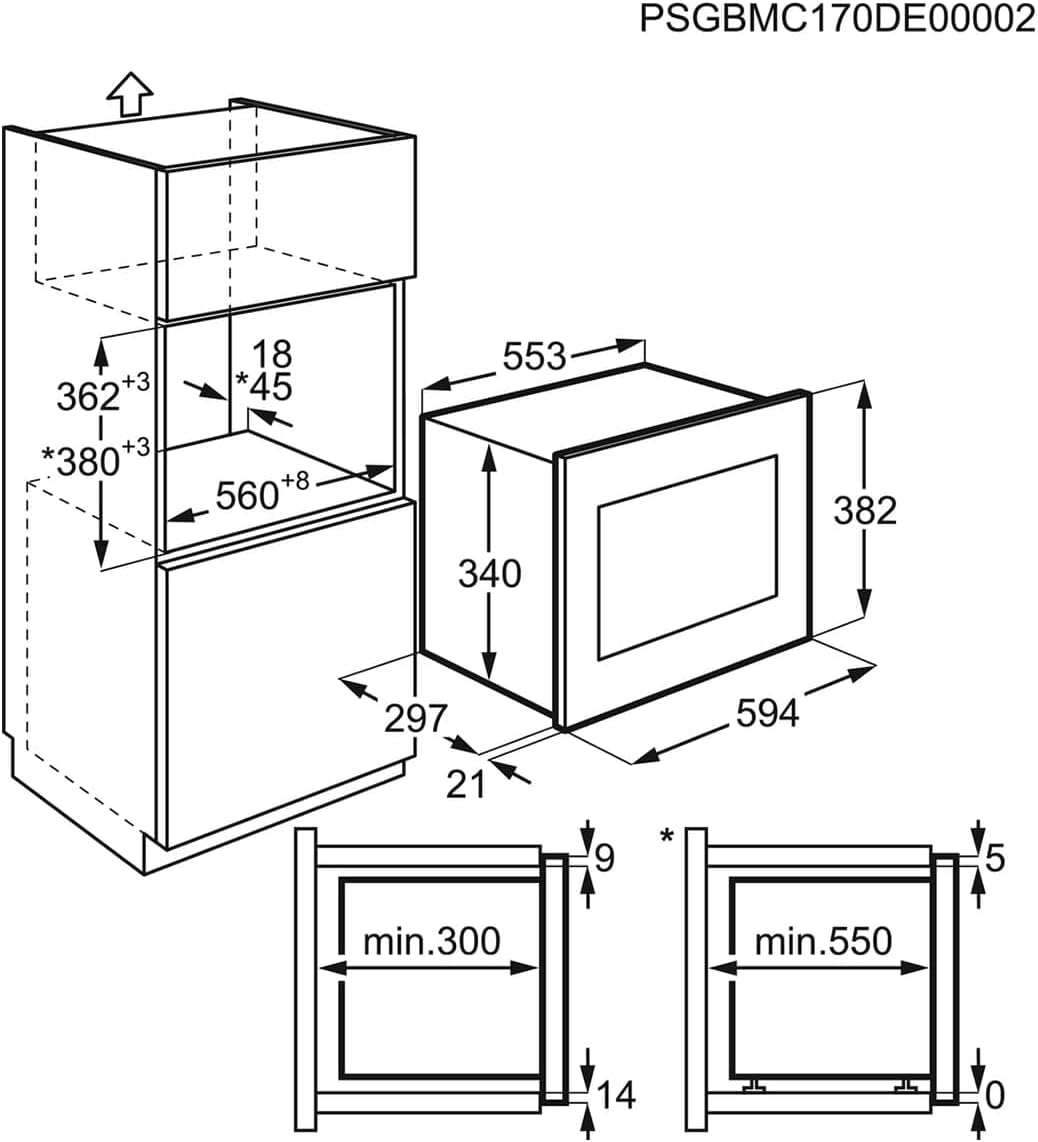 PSGBMC170DE00002

$362^{+3}$
$*380^{+3}$
18
*45
$560^{+8}$
553
340
382
297
21
594

9
min.300
14

*
5
min.550
0