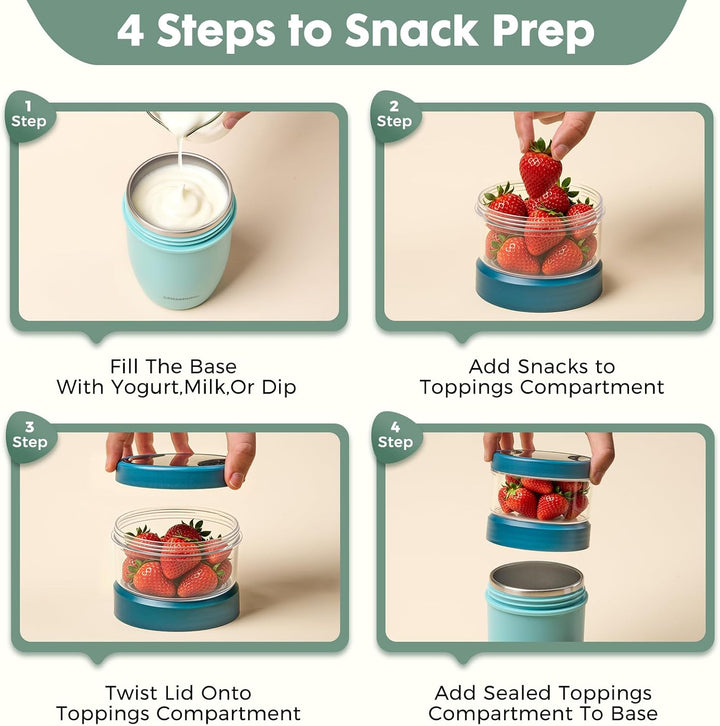 4 Steps to Snack Prep

1 Step

Fill The Base With Yogurt,Milk,Or Dip

2 Step

Add Snacks to Toppings Compartment

3 Step

Twist Lid Onto Toppings Compartment

4 Step

Add Sealed Toppings Compartment To Base